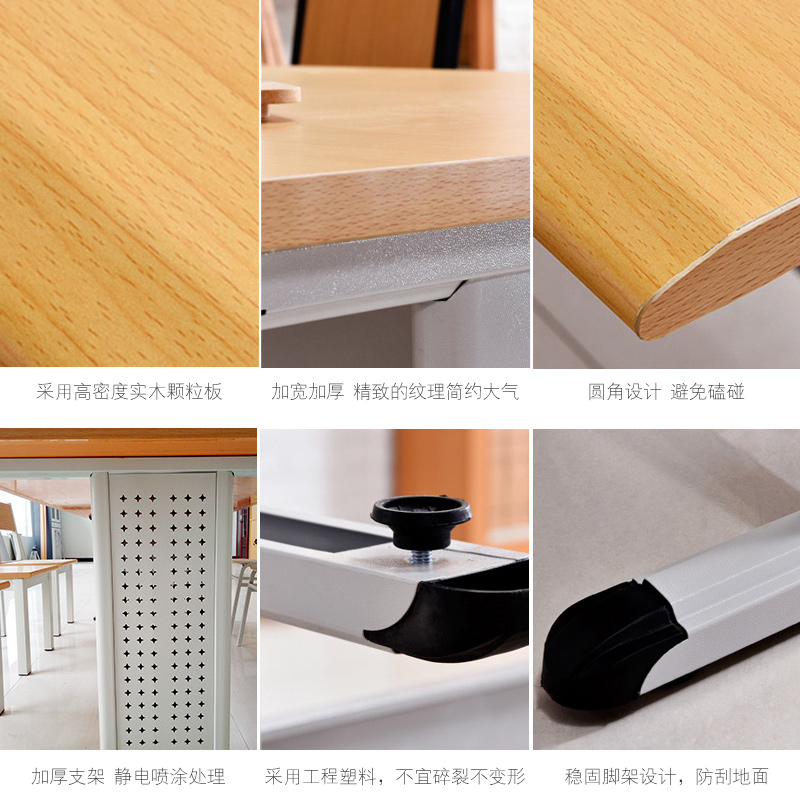 采用高密度实木颗粒板

加宽加厚 精致的纹理简约大气

圆角设计 避免磕碰

加厚支架 静电喷涂处理

采用工程塑料，不宜碎裂不变形

稳固脚架设计，防刮地面