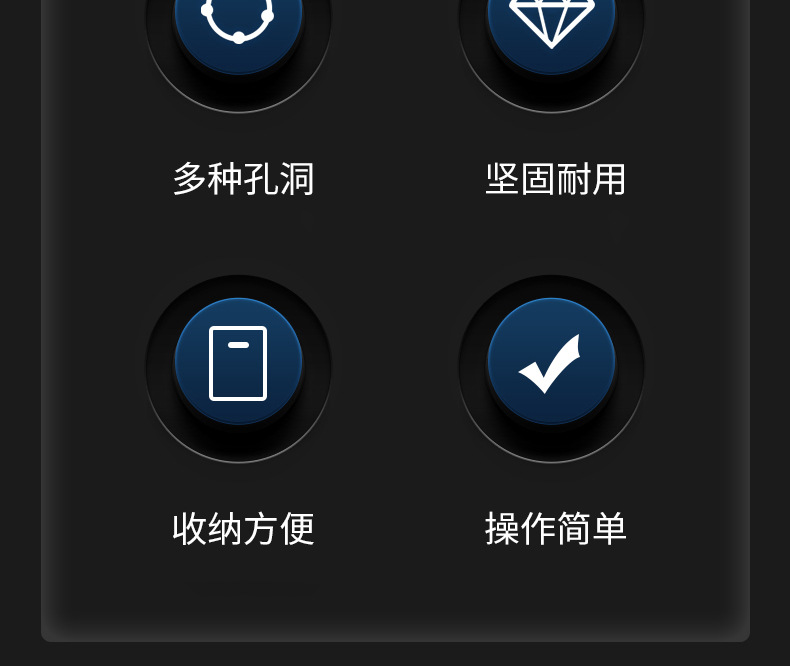 多种孔洞

坚固耐用

收纳方便

操作简单