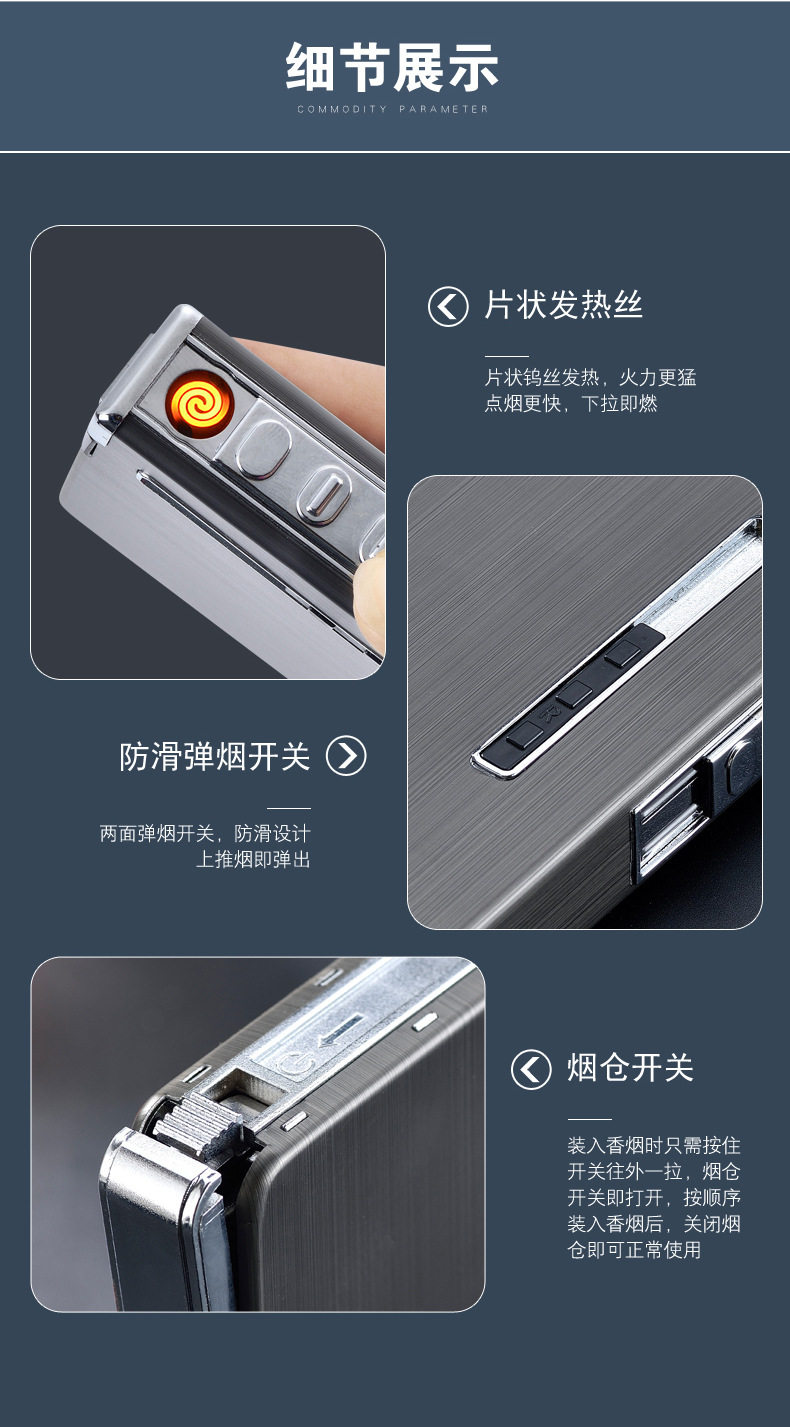 细节展示
COMMODITY PARAMETER

片状发热丝

片状钨丝发热，火力更猛
点烟更快，下拉即燃

防滑弹烟开关

两面弹烟开关，防滑设计
上推烟即弹出

烟仓开关

装入香烟时只需按住开关往外一拉，烟仓开关即打开，按顺序装入香烟后，关闭烟仓即可正常使用