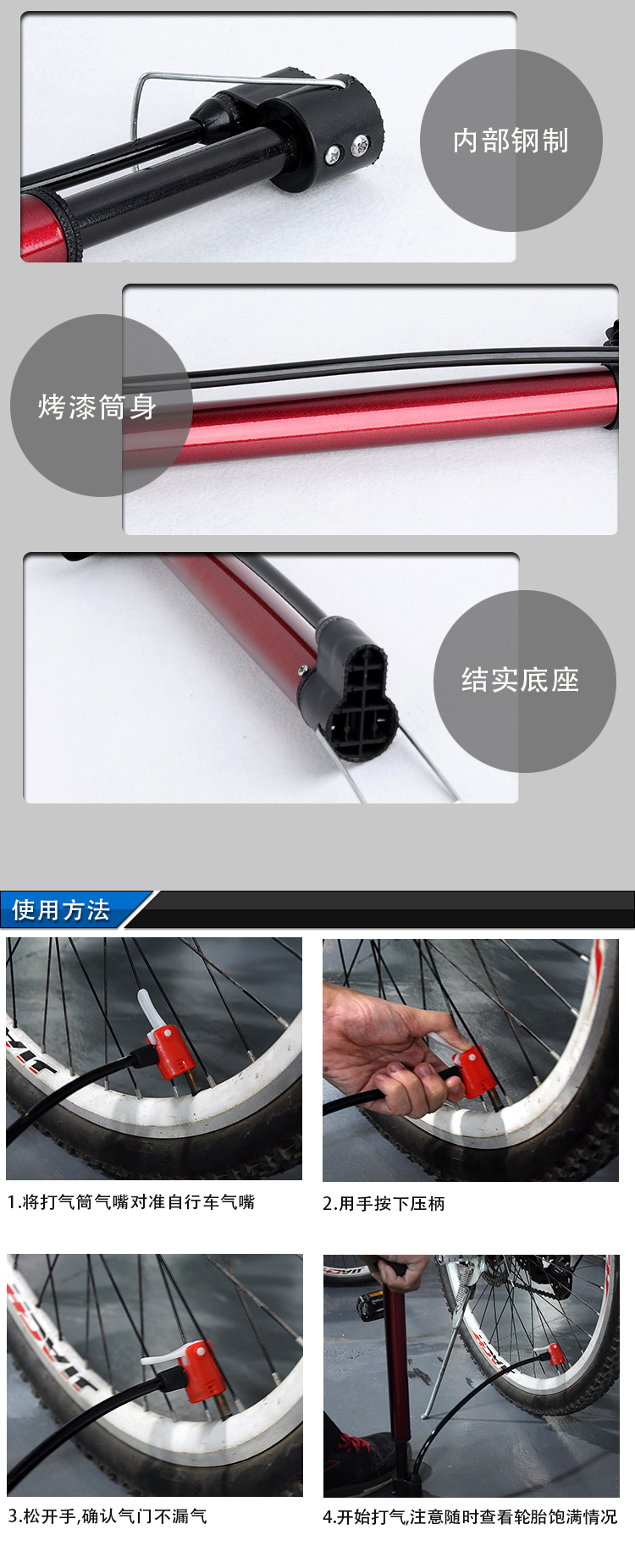 内部钢制

烤漆筒身

结实底座

使用方法

1.将打气筒气嘴对准自行车气嘴

2.用手按下压柄

3.松开手,确认气门不漏气

4.开始打气,注意随时查看轮胎饱满情况