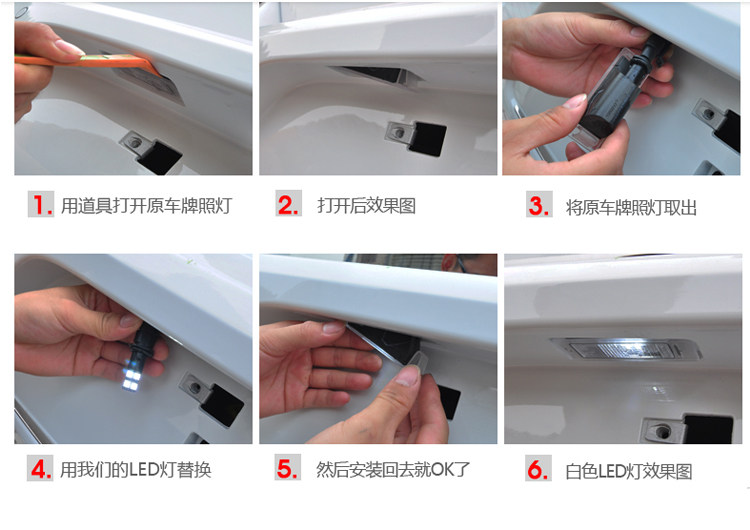 1. 用道具打开原车牌照灯

2. 打开后效果图

3. 将原车牌照灯取出

4. 用我们的LED灯替换

5. 然后安装回去就OK了

6. 白色LED灯效果图