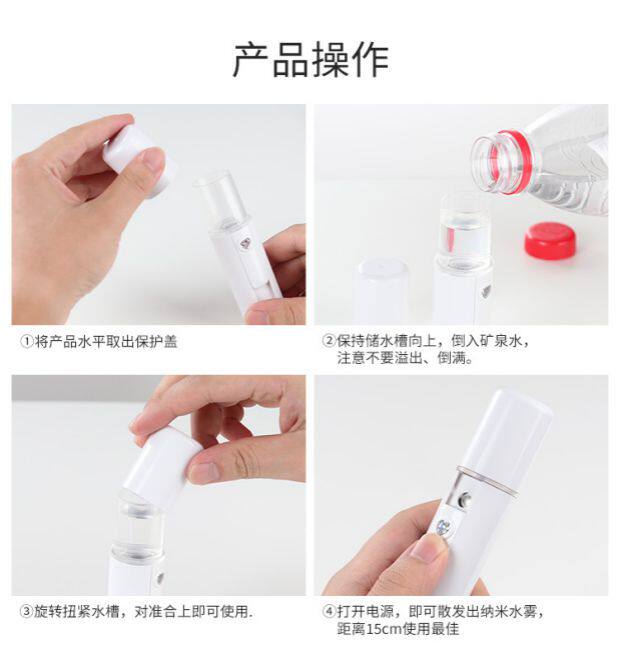 产品操作

①将产品水平取出保护盖

②保持储水槽向上，倒入矿泉水，注意不要溢出、倒满。

③旋转扭紧水槽，对准合上即可使用.

④打开电源，即可散发出纳米水雾，距离15cm使用最佳