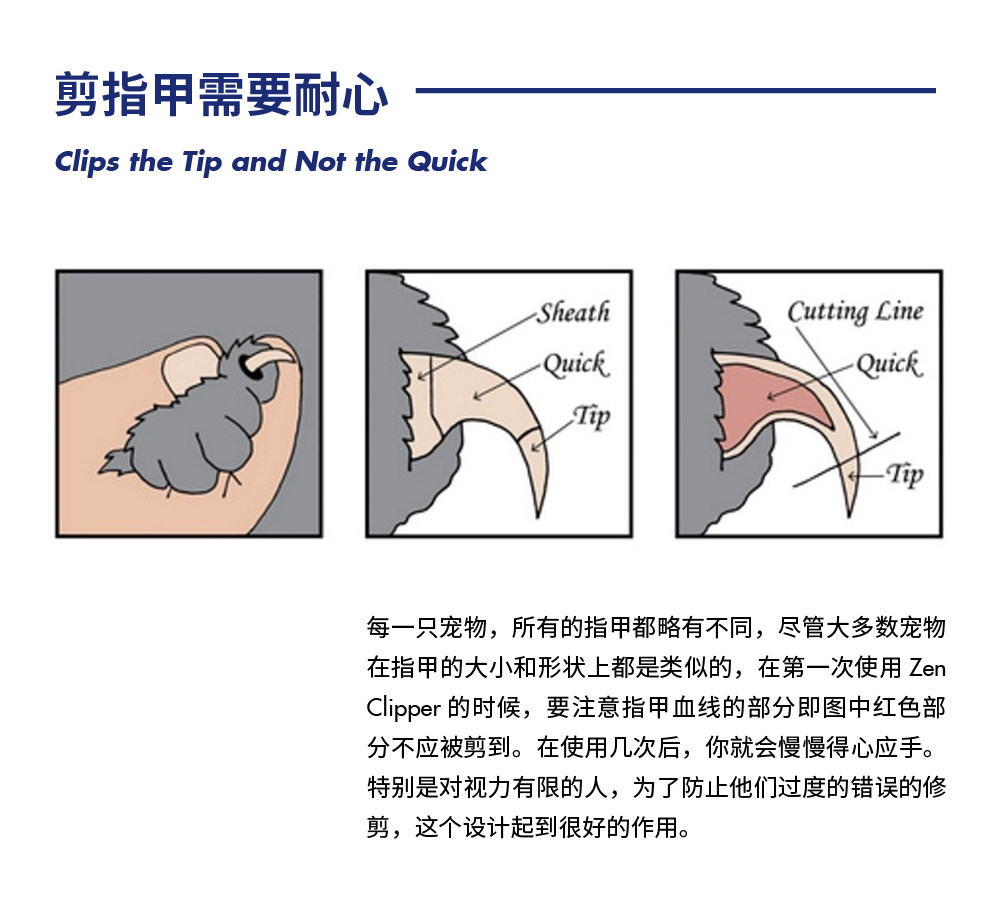 剪指甲需要耐心

Clips the Tip and Not the Quick

Sheath
Quick
Tip

Cutting Line
Quick
Tip

每一只宠物，所有的指甲都略有不同，尽管大多数宠物在指甲的大小和形状上都是类似的，在第一次使用 Zen Clipper 的时候，要注意指甲血线的部分即图中红色部分不应被剪到。在使用几次后，你就会慢慢得心应手。特别是对视力有限的人，为了防止他们过度的错误的修剪，这个设计起到很好的作用。