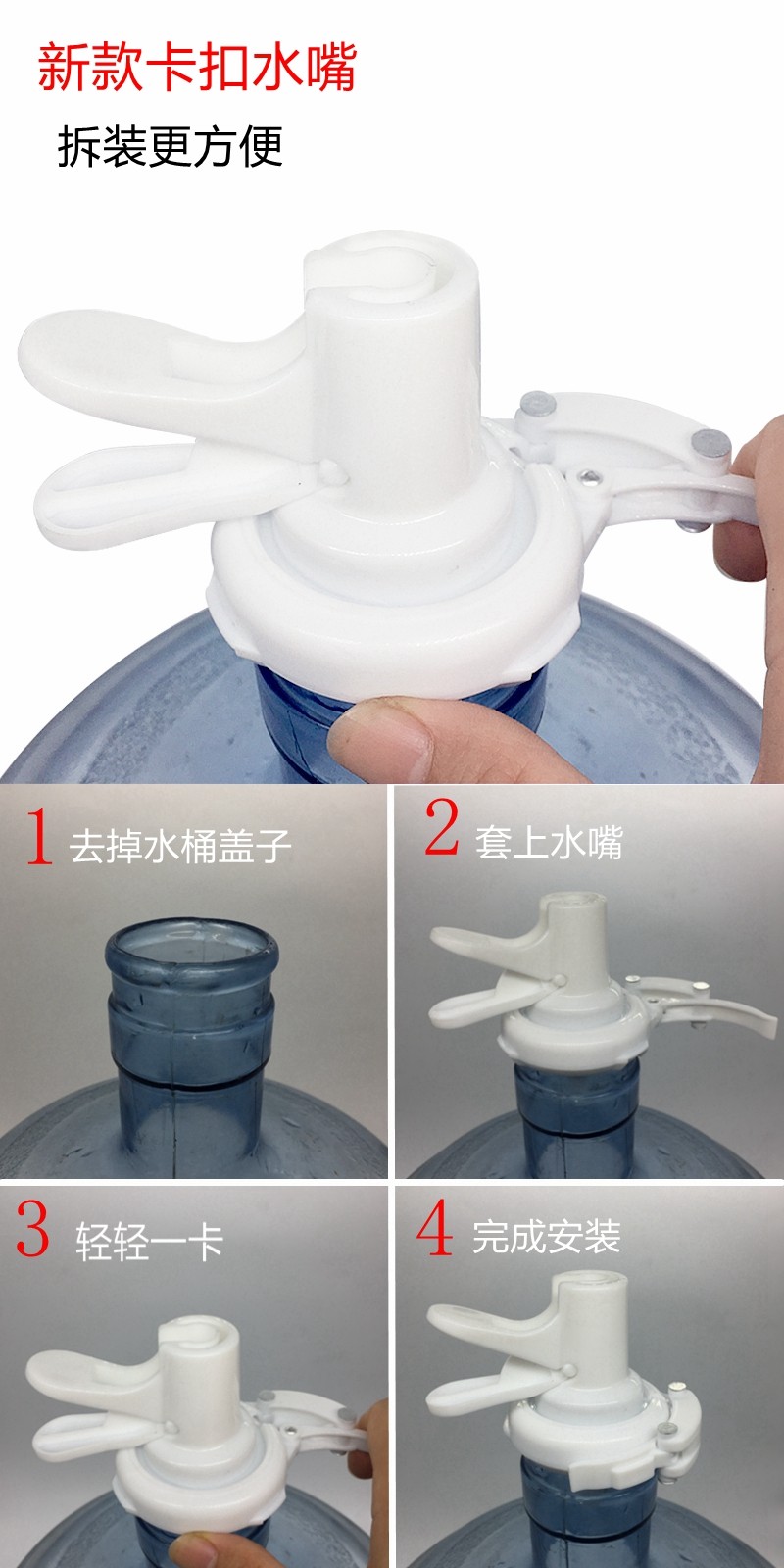 新款卡扣水嘴

拆装更方便

1 去掉水桶盖子

2 套上水嘴

3 轻轻一卡

4 完成安装