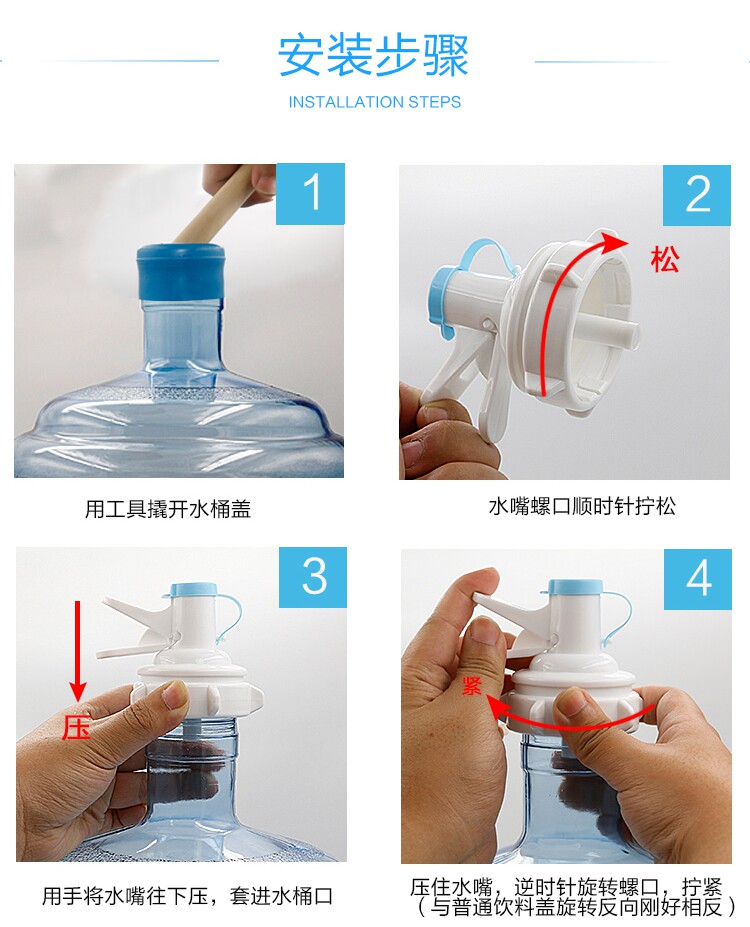 安装步骤

INSTALLATION STEPS

1

用工具撬开水桶盖

2

松

水嘴螺口顺时针拧松

3

压

用手将水嘴往下压，套进水桶口

4

紧

压住水嘴，逆时针旋转螺口，拧紧
（与普通饮料盖旋转反向刚好相反）