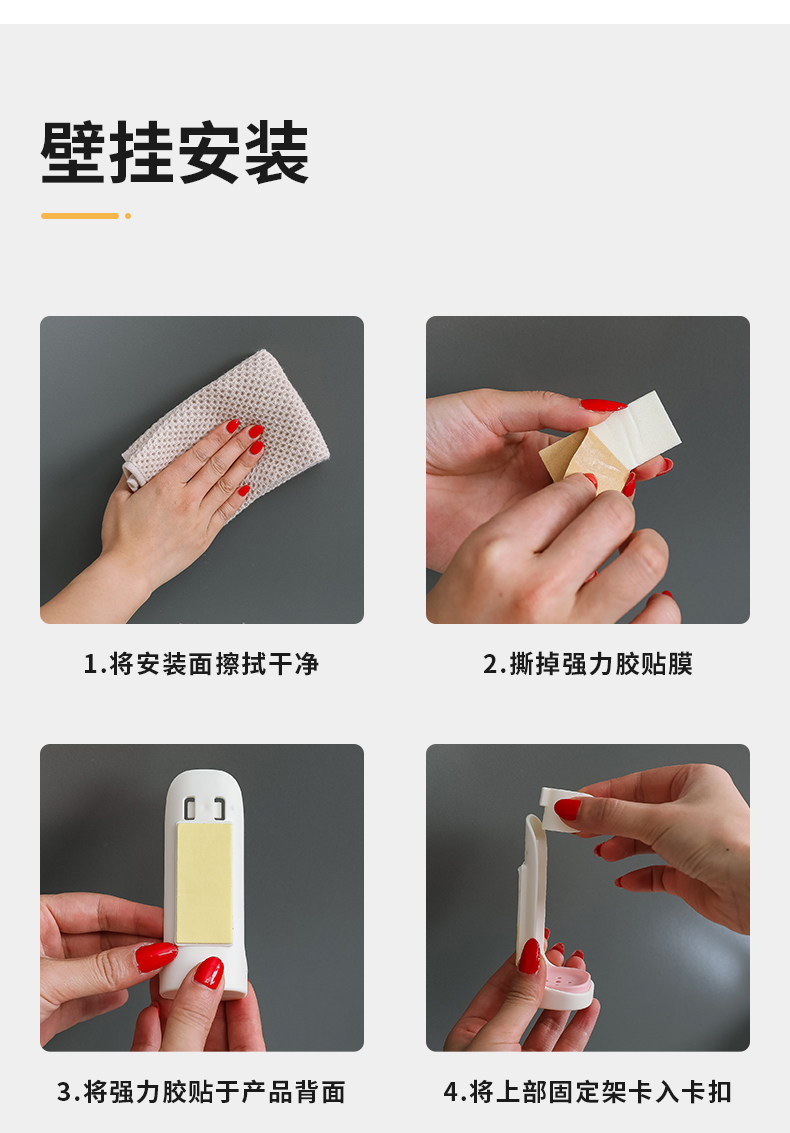 壁挂安装

1.将安装面擦拭干净

2.撕掉强力胶贴膜

3.将强力胶贴于产品背面

4.将上部固定架卡入卡扣