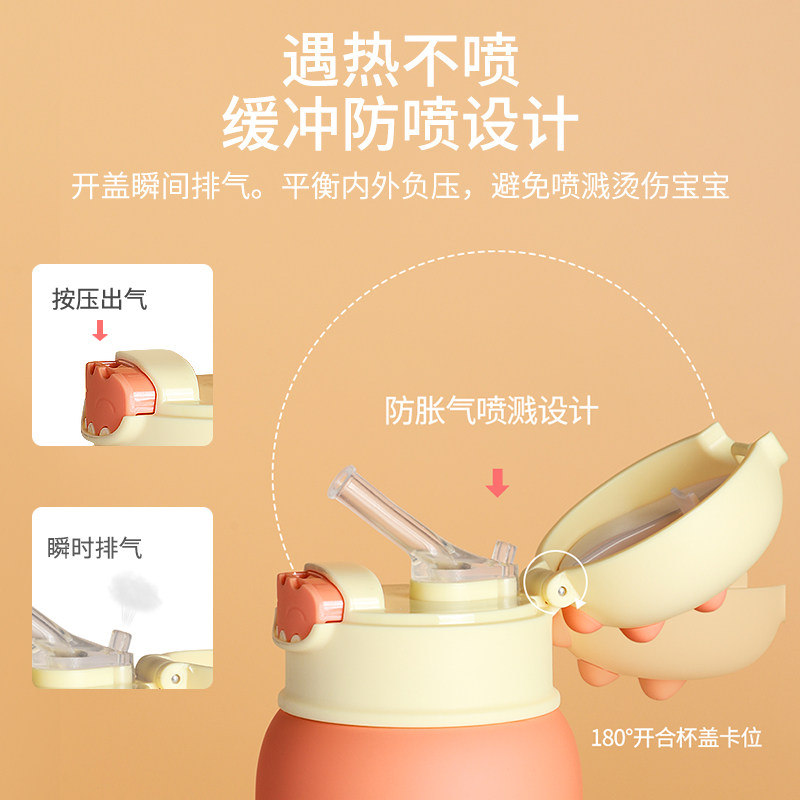 遇热不喷
缓冲防喷设计

开盖瞬间排气。平衡内外负压，避免喷溅烫伤宝宝

按压出气

瞬时排气

防胀气喷溅设计

180°开合杯盖卡位