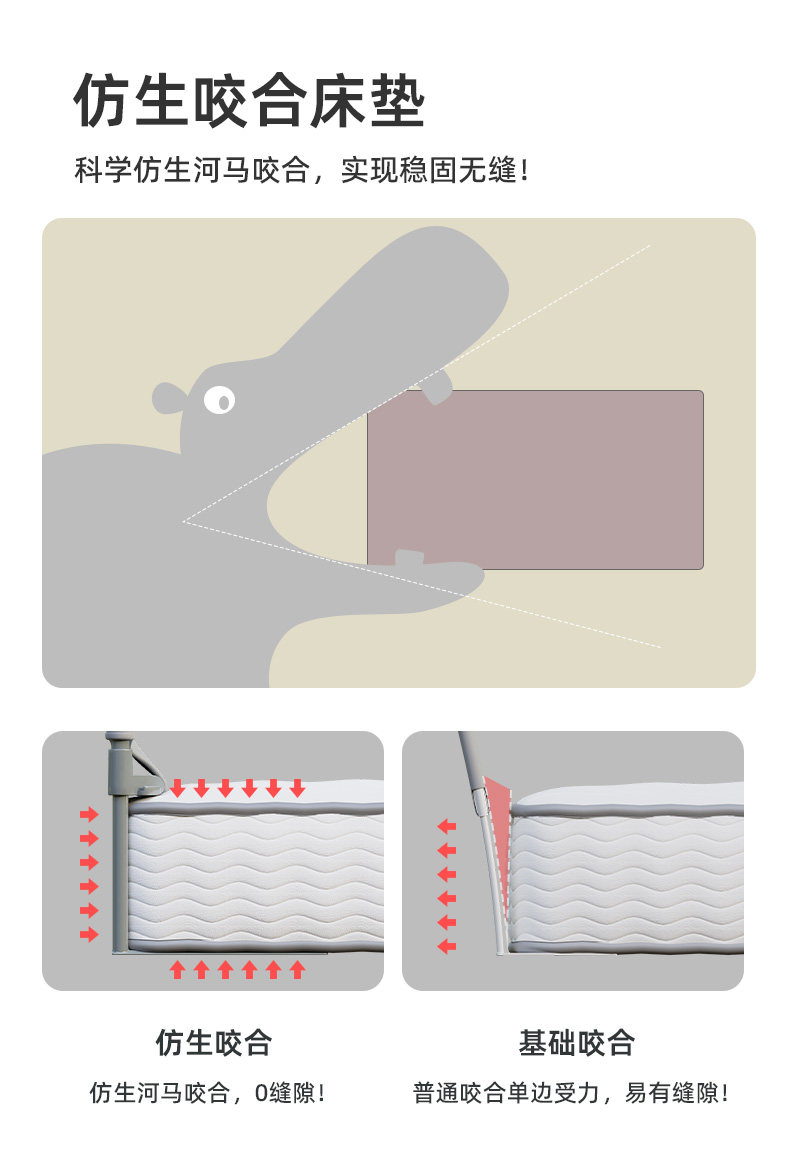 仿生咬合床垫

科学仿生河马咬合，实现稳固无缝！

仿生咬合

仿生河马咬合，0缝隙！

基础咬合

普通咬合单边受力，易有缝隙！