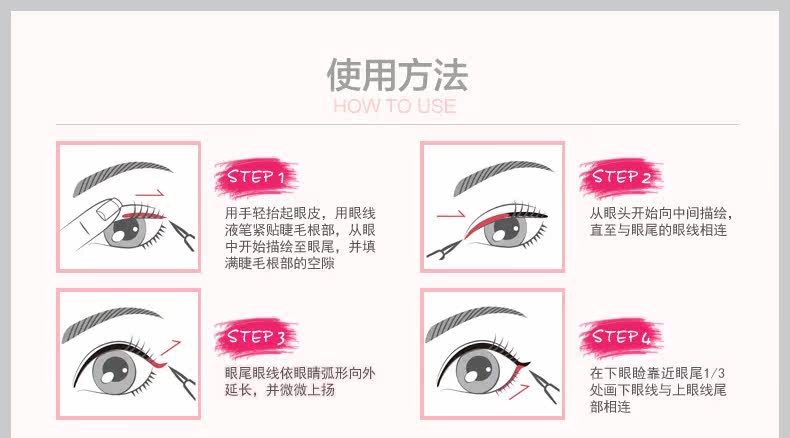 使用方法
HOW TO USE

STEP 1
用手轻抬起眼皮，用眼线液笔紧贴睫毛根部，从眼中开始描绘至眼尾，并填满睫毛根部的空隙

STEP 2
从眼头开始向中间描绘，直至与眼尾的眼线相连

STEP 3
眼尾眼线依眼睛弧形向外延长，并微微上扬

STEP 4
在下眼睑靠近眼尾1/3处画下眼线与上眼线尾部相连