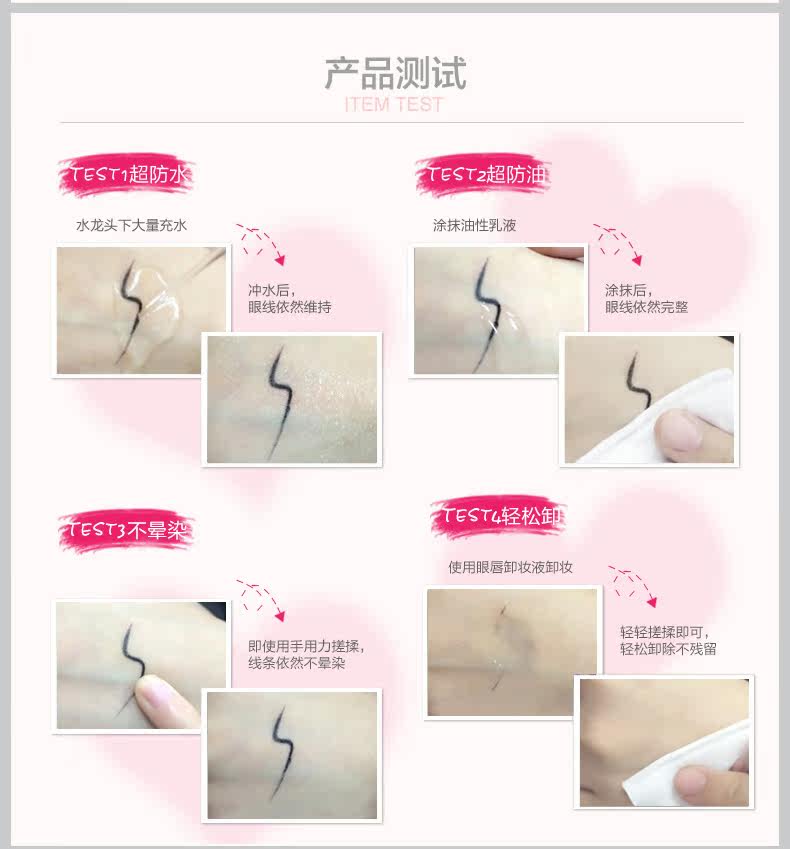 产品测试
ITEM TEST

TEST1超防水

水龙头下大量充水

冲水后，
眼线依然维持

TEST2超防油

涂抹油性乳液

涂抹后，
眼线依然完整

TEST3不晕染

即使用手用力搓揉，
线条依然不晕染

TEST4轻松卸

使用眼唇卸妆液卸妆

轻轻搓揉即可，
轻松卸除不残留