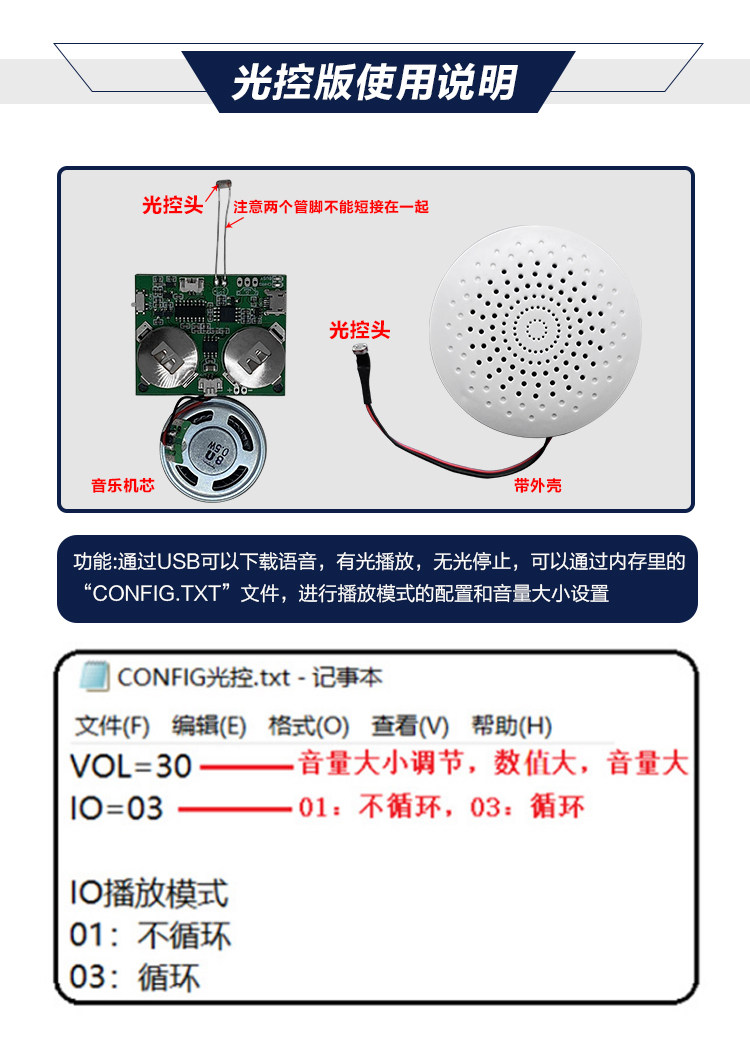 光控版使用说明

光控头
注意两个管脚不能短接在一起
光控头
8Ω 0.5W
音乐机芯
带外壳

功能:通过USB可以下载语音，有光播放，无光停止，可以通过内存里的“CONFIG.TXT”文件，进行播放模式的配置和音量大小设置

CONFIG光控.txt - 记事本
文件(F) 编辑(E) 格式(O) 查看(V) 帮助(H)
VOL=30 音量大小调节，数值大，音量大
IO=03 01：不循环，03：循环

IO播放模式
01：不循环
03：循环