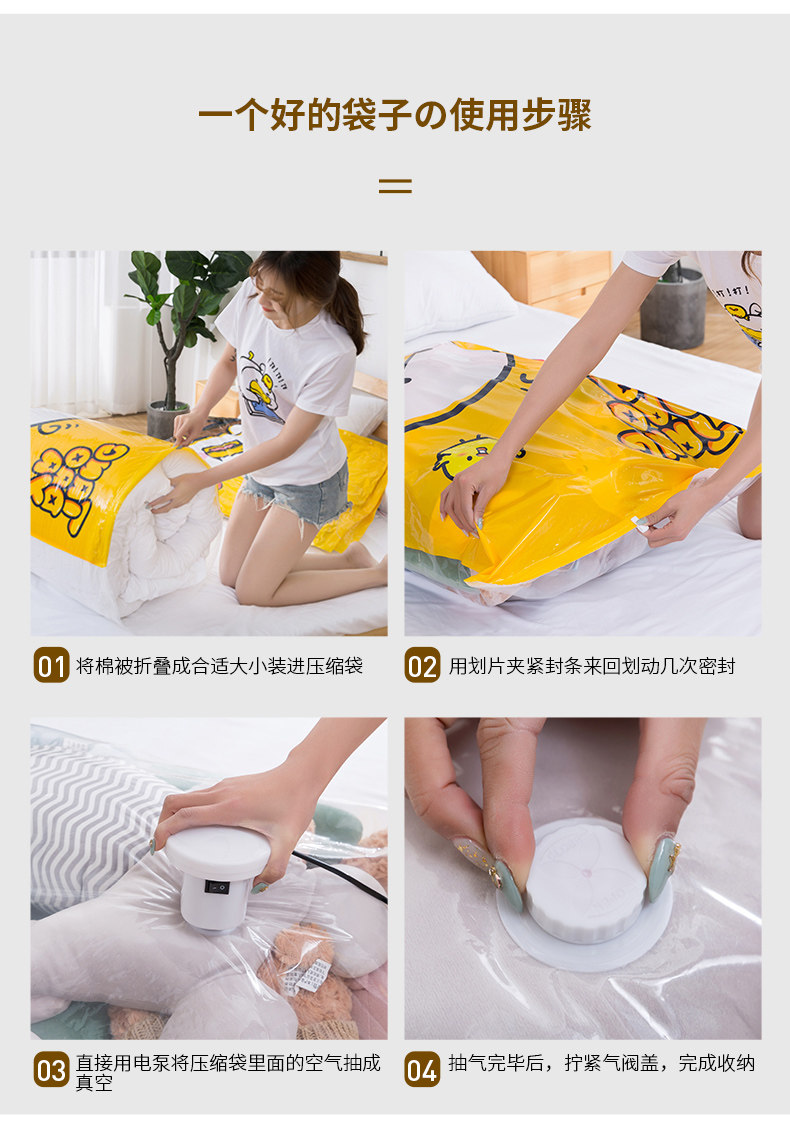 一个好的袋子の使用步骤

01 将棉被折叠成合适大小装进压缩袋

02 用划片夹紧封条来回划动几次密封

03 直接用电泵将压缩袋里面的空气抽成真空

04 抽气完毕后，拧紧气阀盖，完成收纳