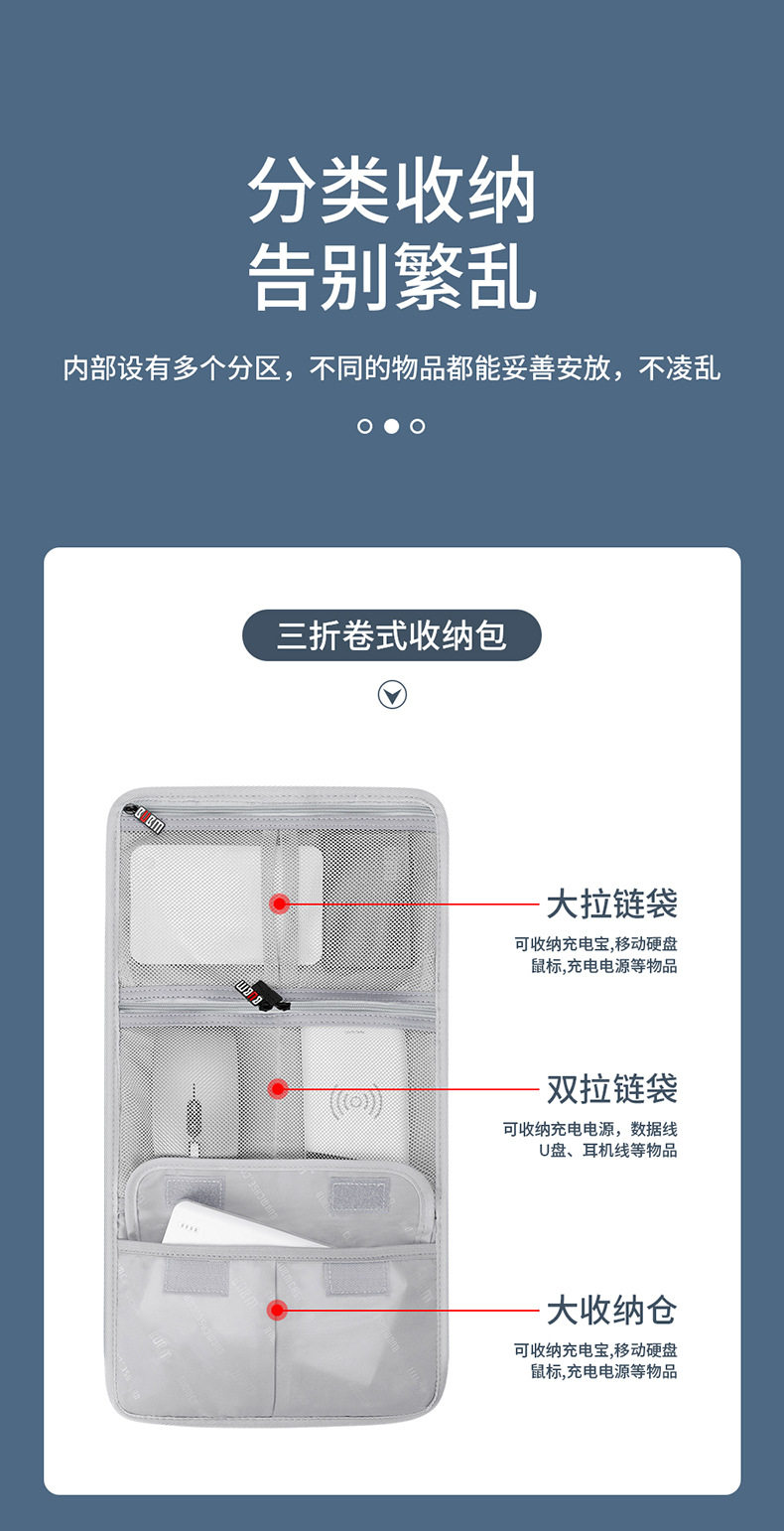 分类收纳
告别繁乱

内部设有多个分区，不同的物品都能妥善安放，不凌乱

三折卷式收纳包

大拉链袋
可收纳充电宝,移动硬盘
鼠标,充电电源等物品

双拉链袋
可收纳充电电源，数据线
U盘、耳机线等物品

大收纳仓
可收纳充电宝,移动硬盘
鼠标,充电电源等物品