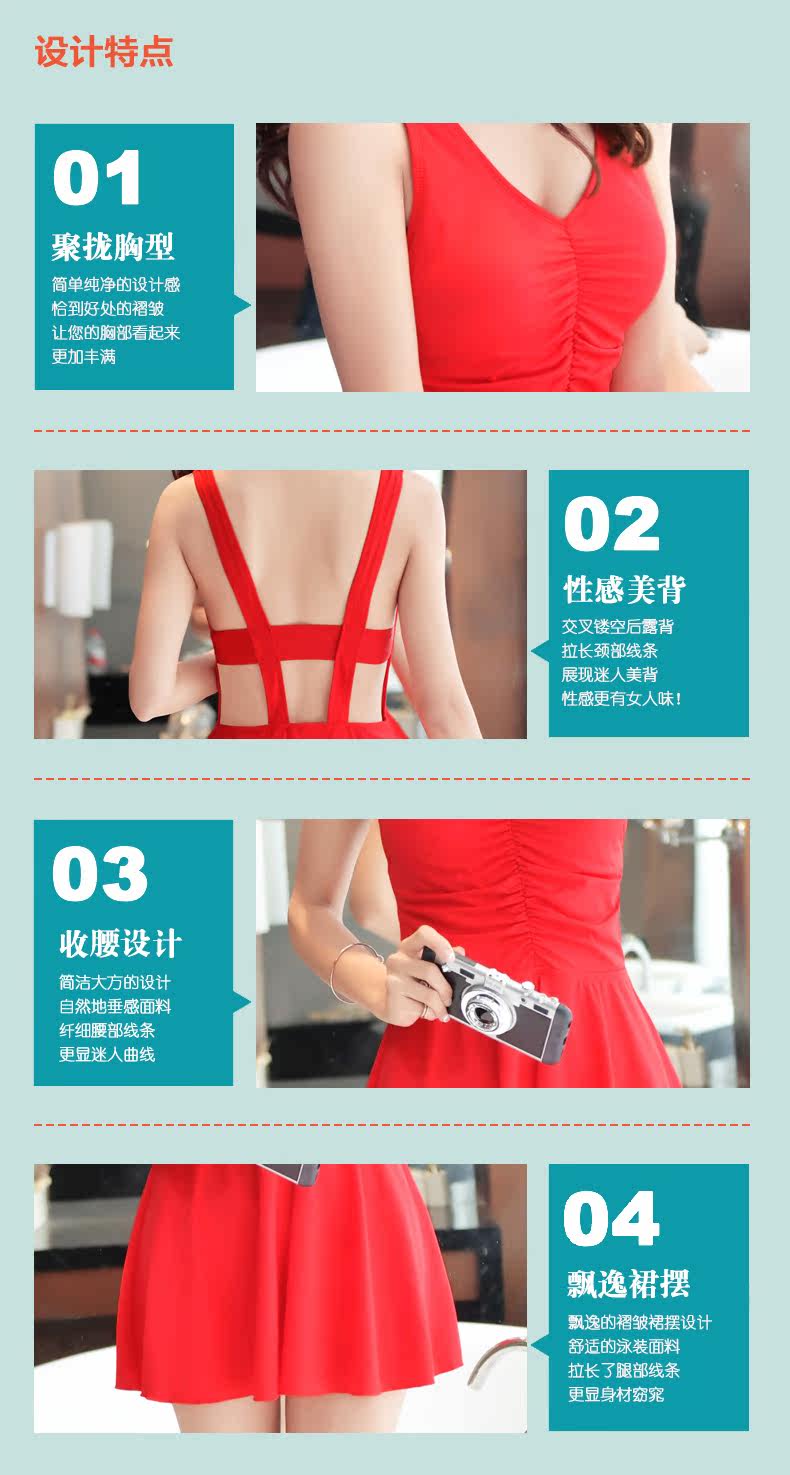 设计特点

01
聚拢胸型
简单纯净的设计感
恰到好处的褶皱
让您的胸部看起来
更加丰满

02
性感美背
交叉镂空后露背
拉长颈部线条
展现迷人美背
性感更有女人味!

03
收腰设计
简洁大方的设计
自然地垂感面料
纤细腰部线条
更显迷人曲线

04
飘逸裙摆
飘逸的褶皱裙摆设计
舒适的泳装面料
拉长了腿部线条
更显身材窈窕