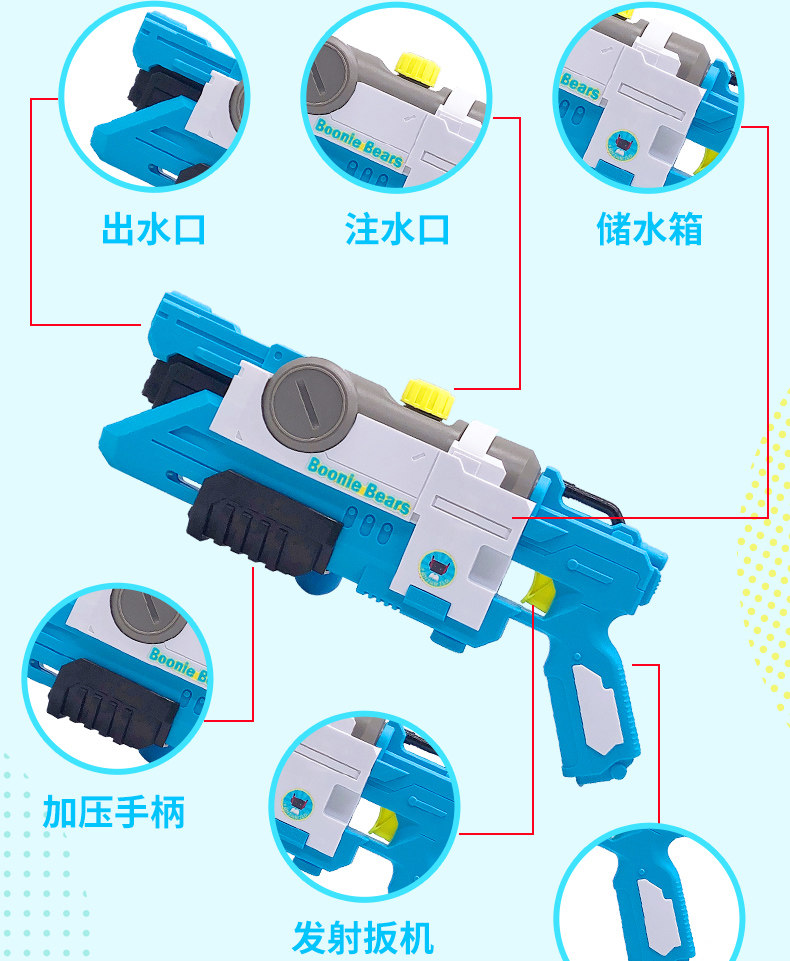 Boonie Bears

Bears

出水口

注水口

储水箱

Boonie Bears

Boonie B

加压手柄

发射扳机