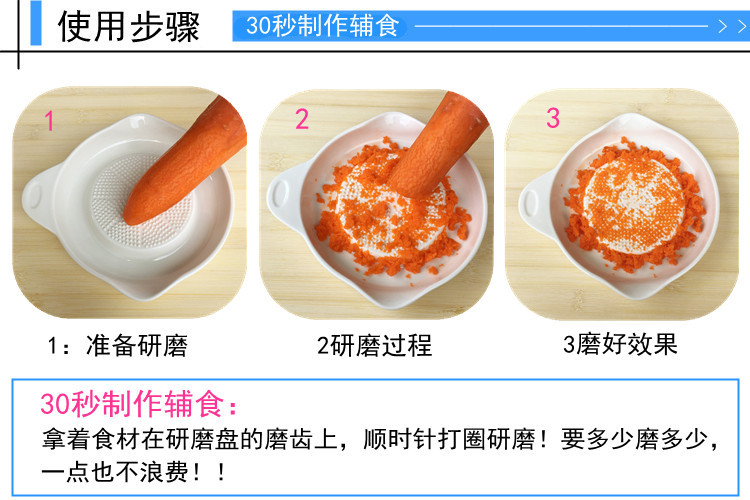 使用步骤

30秒制作辅食 >>

1

2

3

1：准备研磨

2研磨过程

3磨好效果

30秒制作辅食：

拿着食材在研磨盘的磨齿上，顺时针打圈研磨！要多少磨多少，一点也不浪费！！