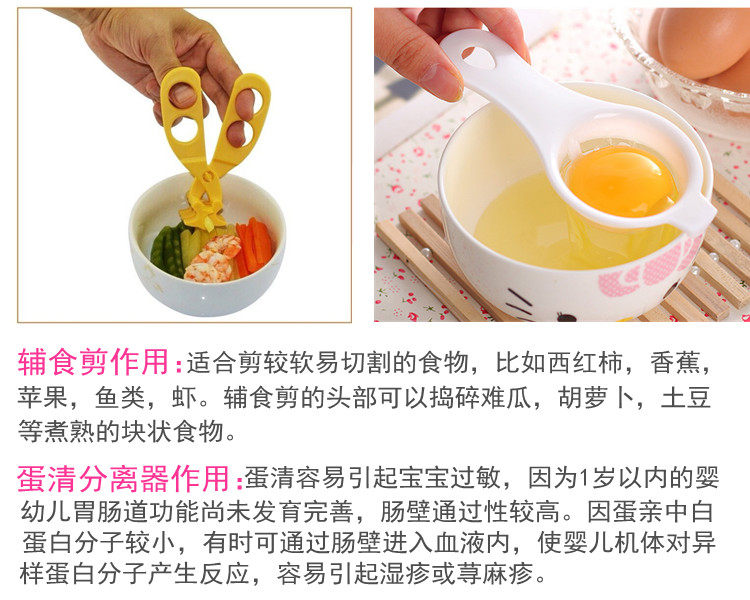 辅食剪作用：适合剪较软易切割的食物，比如西红柿，香蕉，苹果，鱼类，虾。辅食剪的头部可以捣碎难瓜，胡萝卜，土豆等煮熟的块状食物。

蛋清分离器作用：蛋清容易引起宝宝过敏，因为1岁以内的婴幼儿胃肠道功能尚未发育完善，肠壁通过性较高。因蛋亲中白蛋白分子较小，有时可通过肠壁进入血液内，使婴儿机体对异样蛋白分子产生反应，容易引起湿疹或荨麻疹。