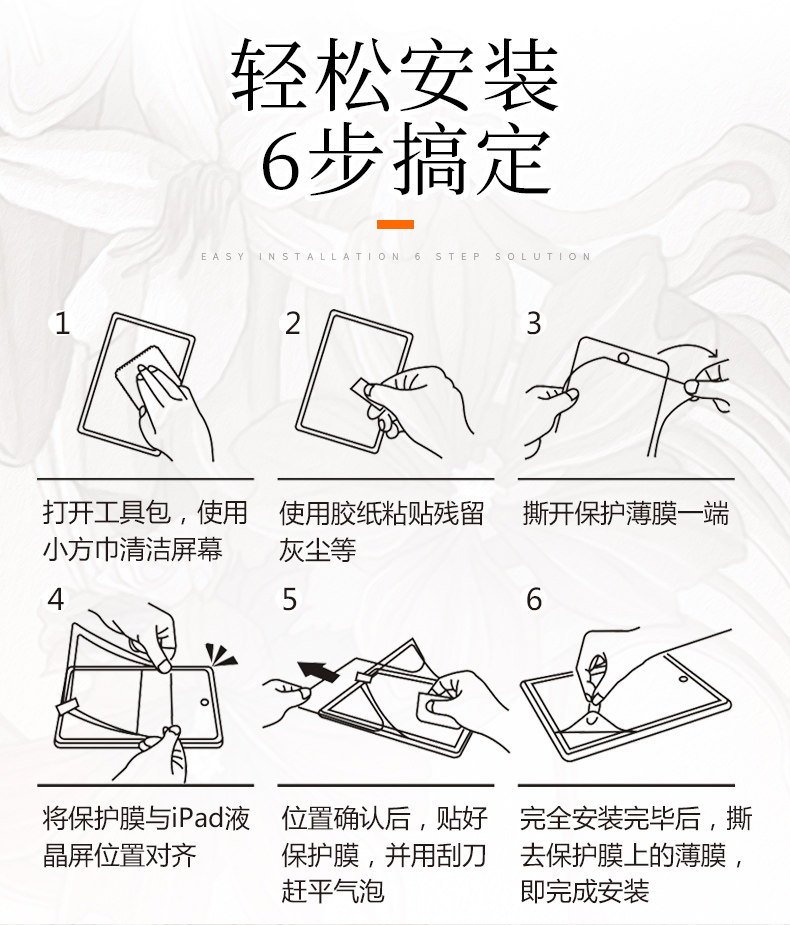 轻松安装
6步搞定

EASY INSTALLATION 6 STEP SOLUTION

1

打开工具包，使用小方巾清洁屏幕

2

使用胶纸粘贴残留灰尘等

3

撕开保护薄膜一端

4

将保护膜与iPad液晶屏位置对齐

5

位置确认后，贴好保护膜，并用刮刀赶平气泡

6

完全安装完毕后，撕去保护膜上的薄膜，即完成安装