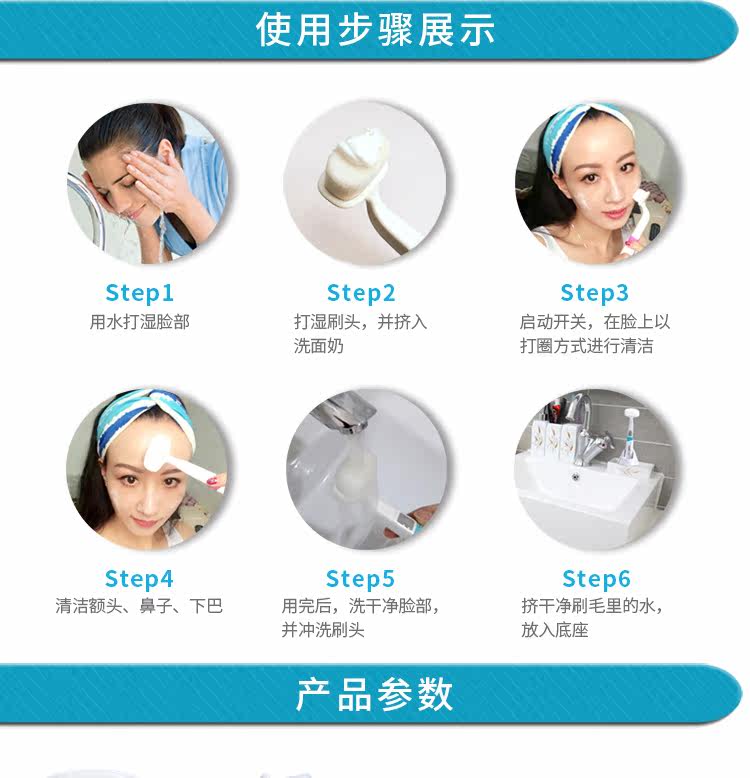 使用步骤展示

Step1
用水打湿脸部

Step2
打湿刷头，并挤入洗面奶

Step3
启动开关，在脸上以打圈方式进行清洁

Step4
清洁额头、鼻子、下巴

Step5
用完后，洗干净脸部，并冲洗刷头

Step6
挤干净刷毛里的水，放入底座

产品参数