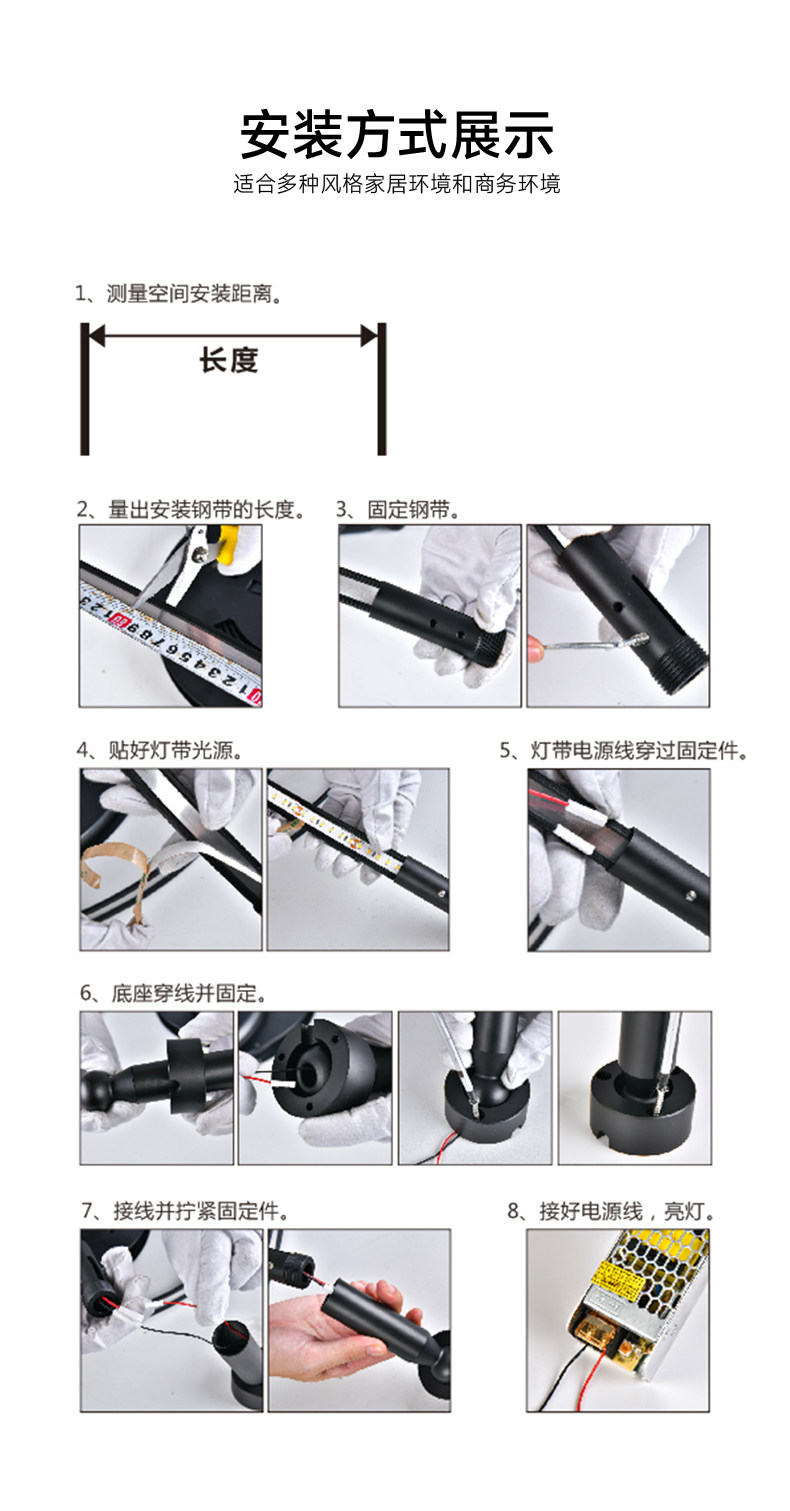 安装方式展示

适合多种风格家居环境和商务环境

1、测量空间安装距离。

长度

2、量出安装钢带的长度。

3、固定钢带。

4、贴好灯带光源。

5、灯带电源线穿过固定件。

6、底座穿线并固定。

7、接线并拧紧固定件。

8、接好电源线，亮灯。