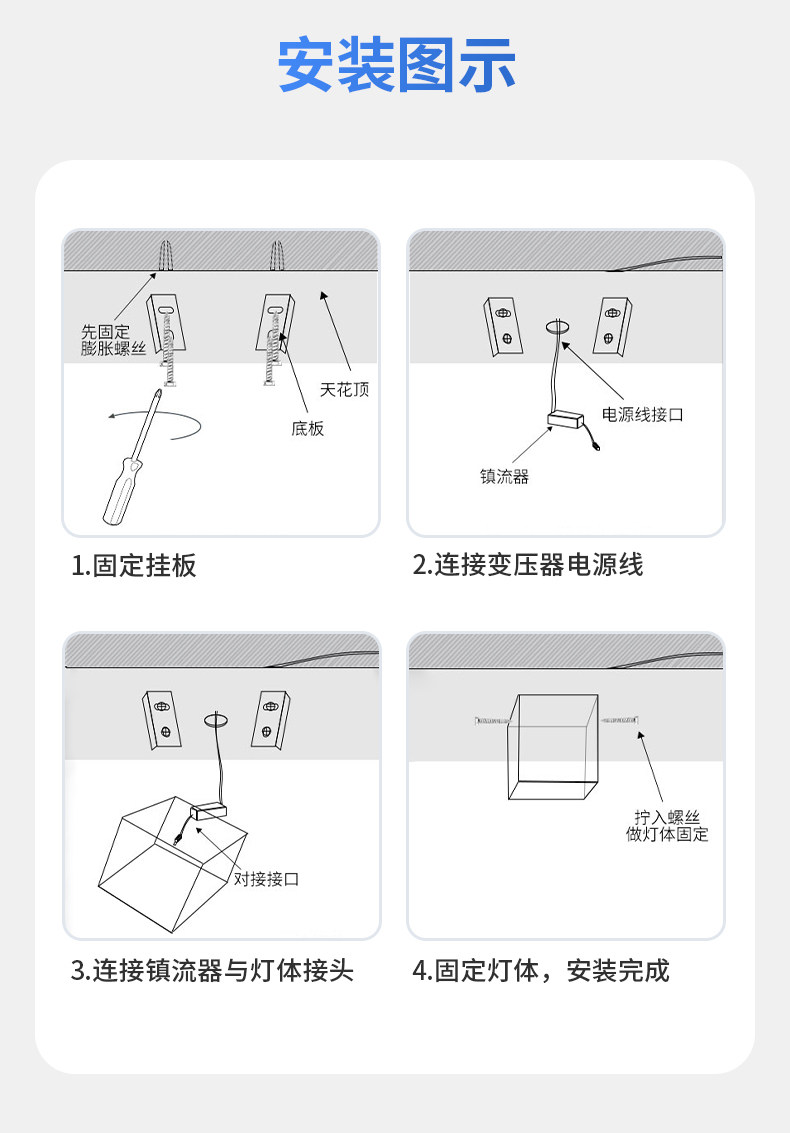 安装图示

先固定
膨胀螺丝

天花顶

底板

1.固定挂板

电源线接口

镇流器

2.连接变压器电源线

对接接口

3.连接镇流器与灯体接头

拧入螺丝
做灯体固定

4.固定灯体，安装完成