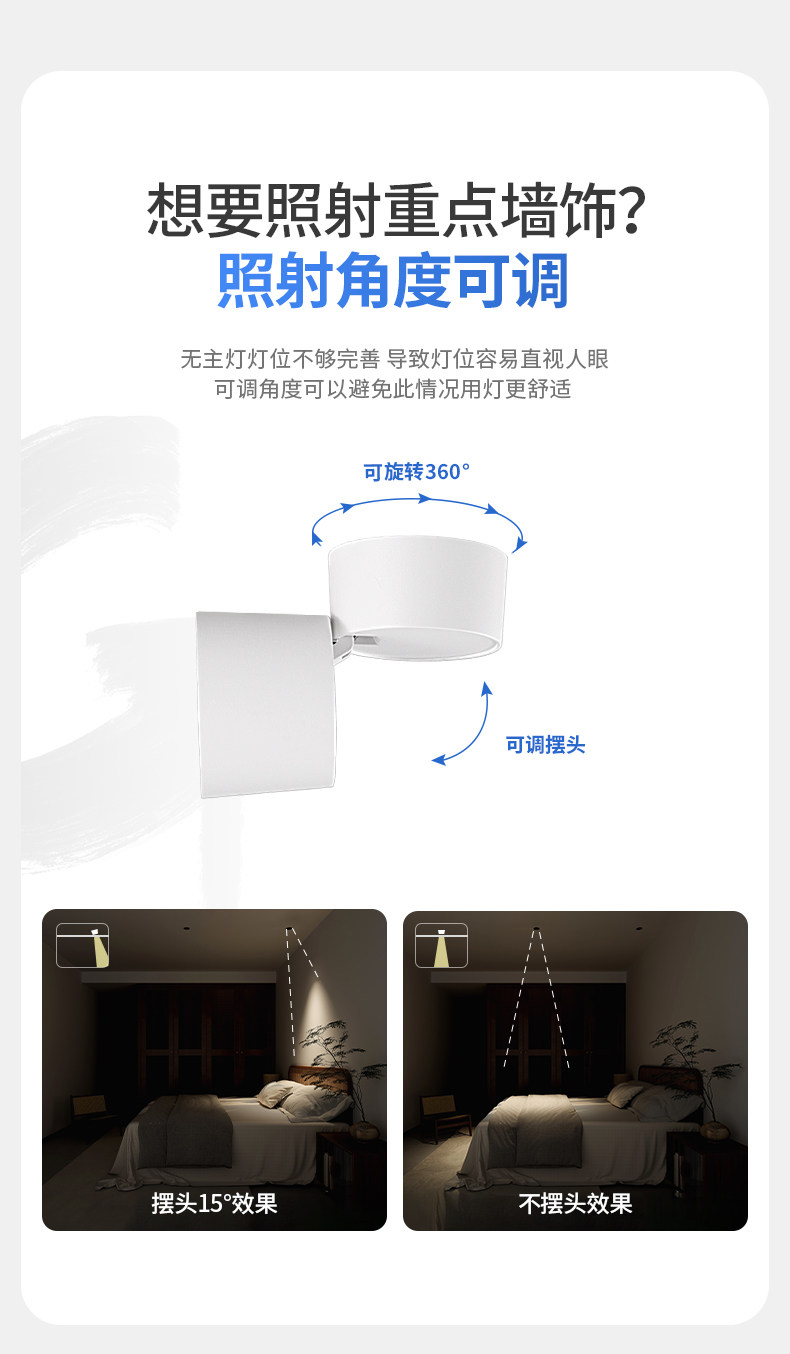 想要照射重点墙饰?
照射角度可调

无主灯灯位不够完善 导致灯位容易直视人眼
可调角度可以避免此情况用灯更舒适

可旋转360°

可调摆头

摆头15°效果

不摆头效果