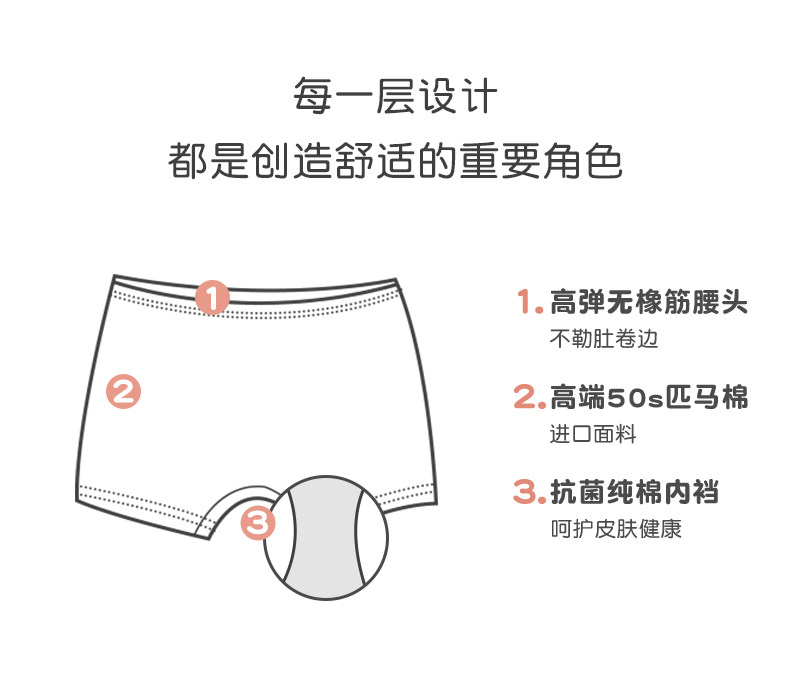 每一层设计
都是创造舒适的重要角色

1

2

3

1. 高弹无橡筋腰头
不勒肚卷边

2. 高端50s匹马棉
进口面料

3. 抗菌纯棉内裆
呵护皮肤健康