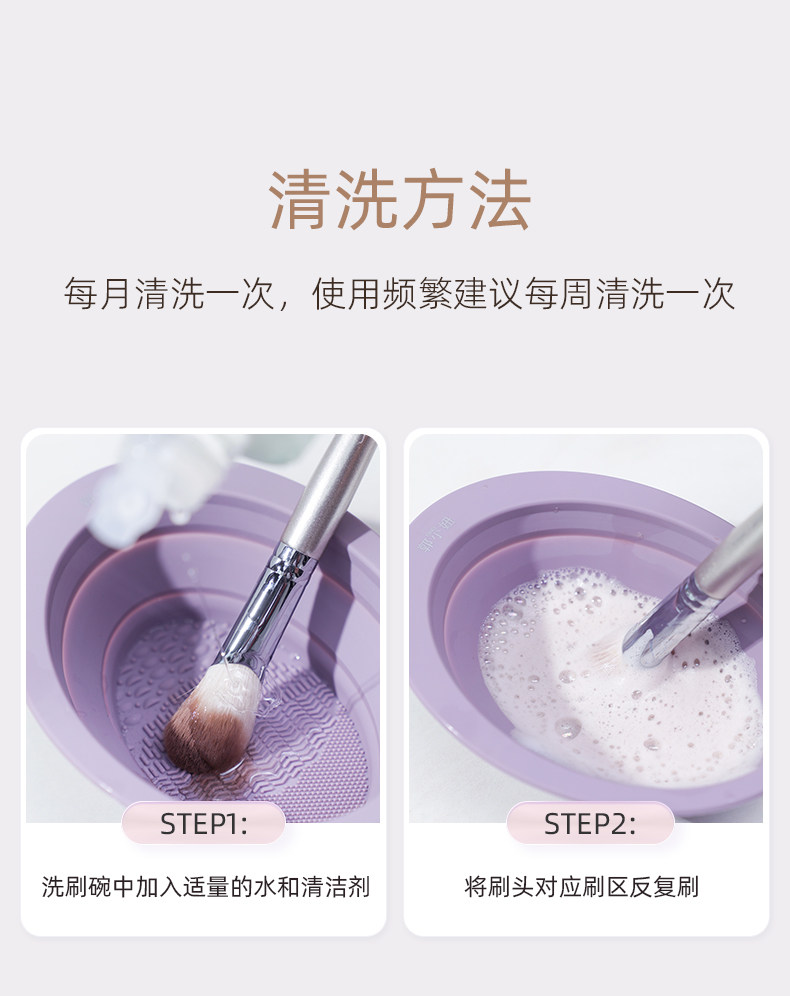 清洗方法

每月清洗一次，使用频繁建议每周清洗一次

STEP1:

洗刷碗中加入适量的水和清洁剂

STEP2:

将刷头对应刷区反复刷