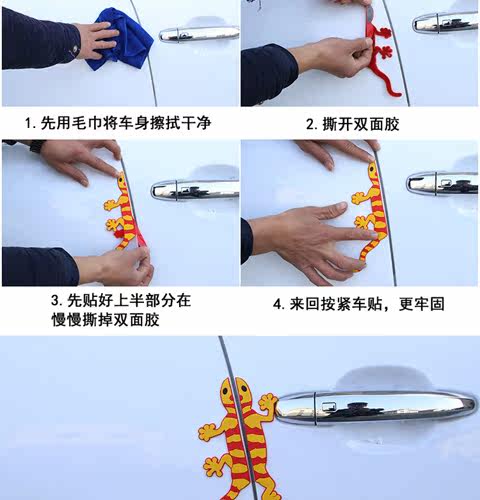 1. 先用毛巾将车身擦拭干净

2. 撕开双面胶

3. 先贴好上半部分在慢慢撕掉双面胶

4. 来回按紧车贴，更牢固