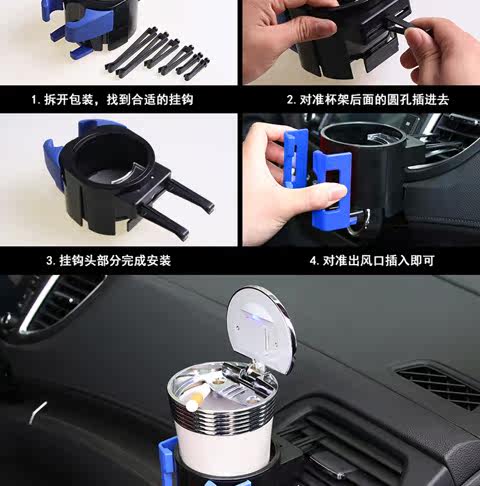 1. 拆开包装，找到合适的挂钩

2. 对准杯架后面的圆孔插进去

3. 挂钩头部分完成安装

4. 对准出风口插入即可