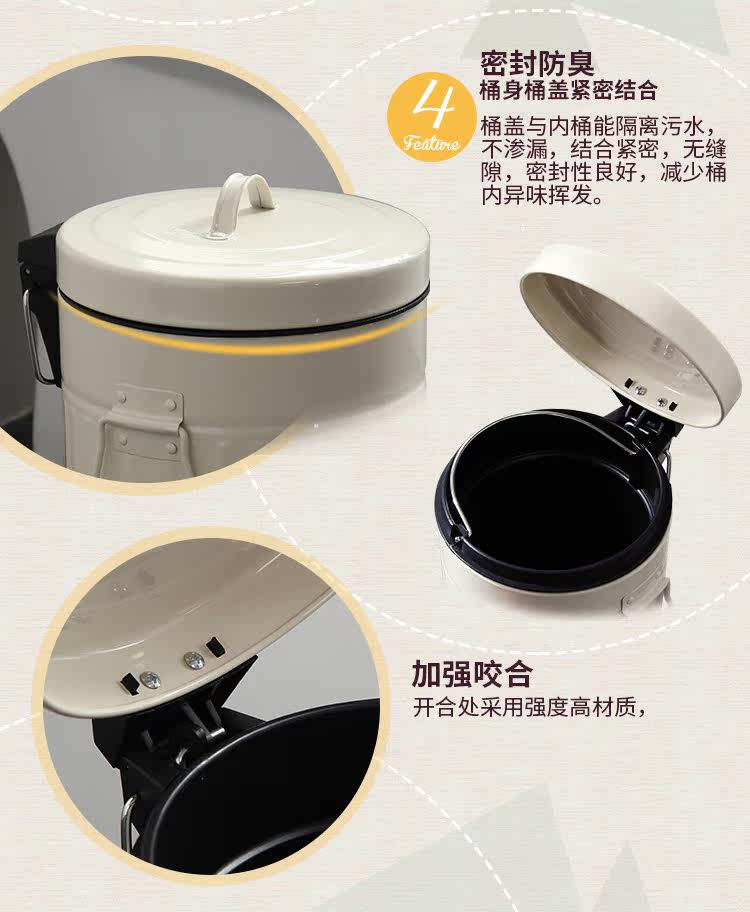 4
Feature

密封防臭
桶身桶盖紧密结合

桶盖与内桶能隔离污水，不渗漏，结合紧密，无缝隙，密封性良好，减少桶内异味挥发。

加强咬合
开合处采用强度高材质，