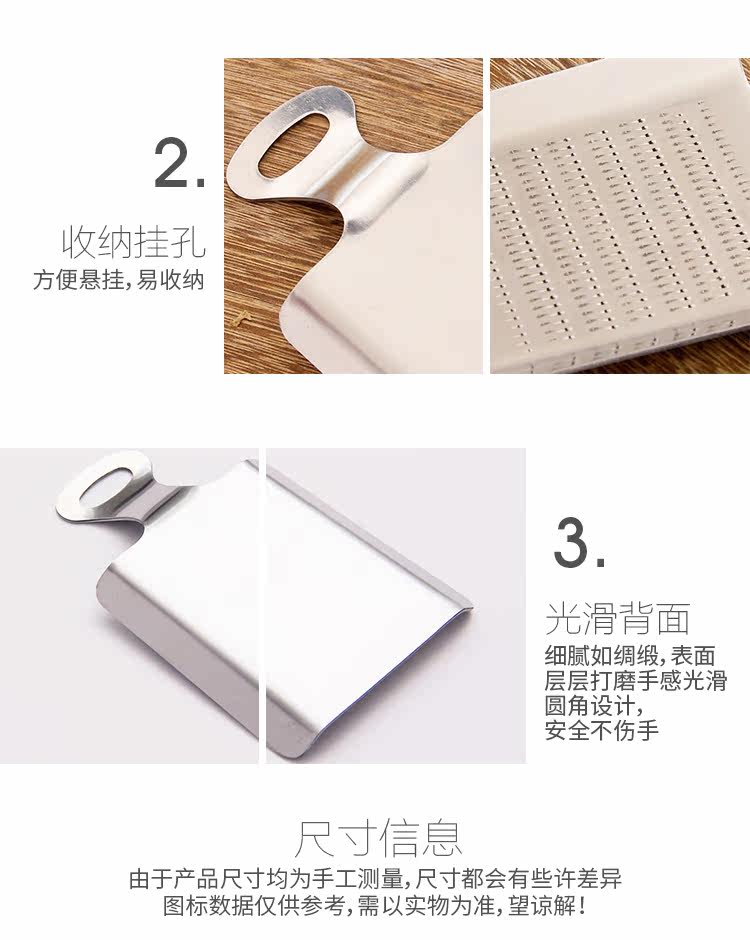 2.

收纳挂孔

方便悬挂，易收纳

3.

光滑背面

细腻如绸缎，表面层层打磨手感光滑圆角设计，安全不伤手

尺寸信息

由于产品尺寸均为手工测量，尺寸都会有些许差异
图标数据仅供参考，需以实物为准，望谅解！