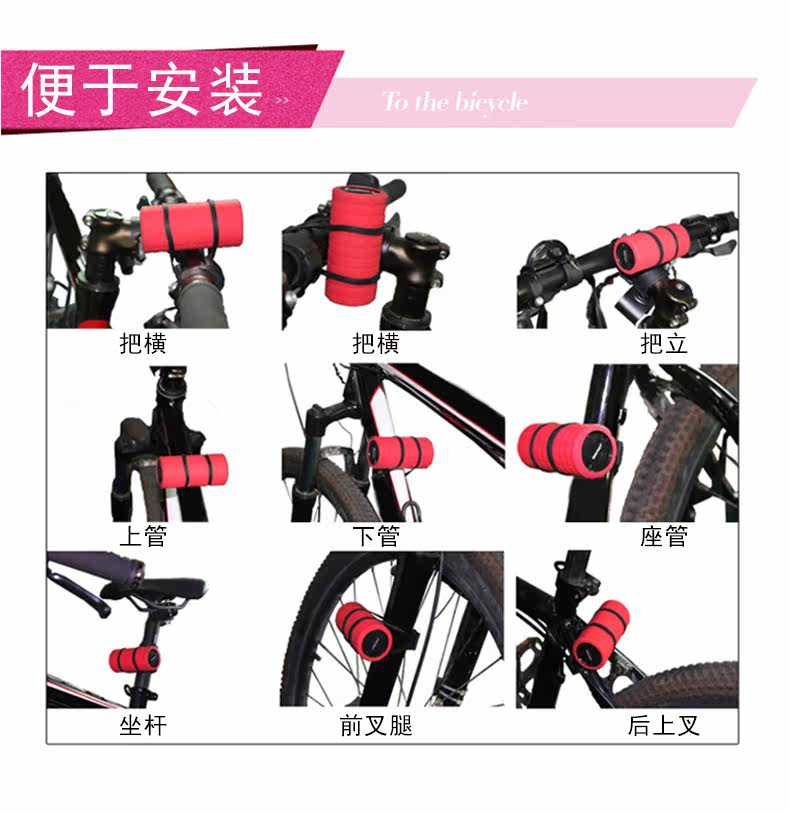 便于安装 »

To the bicycle

把横

把横

把立

上管

下管

座管

坐杆

前叉腿

后上叉