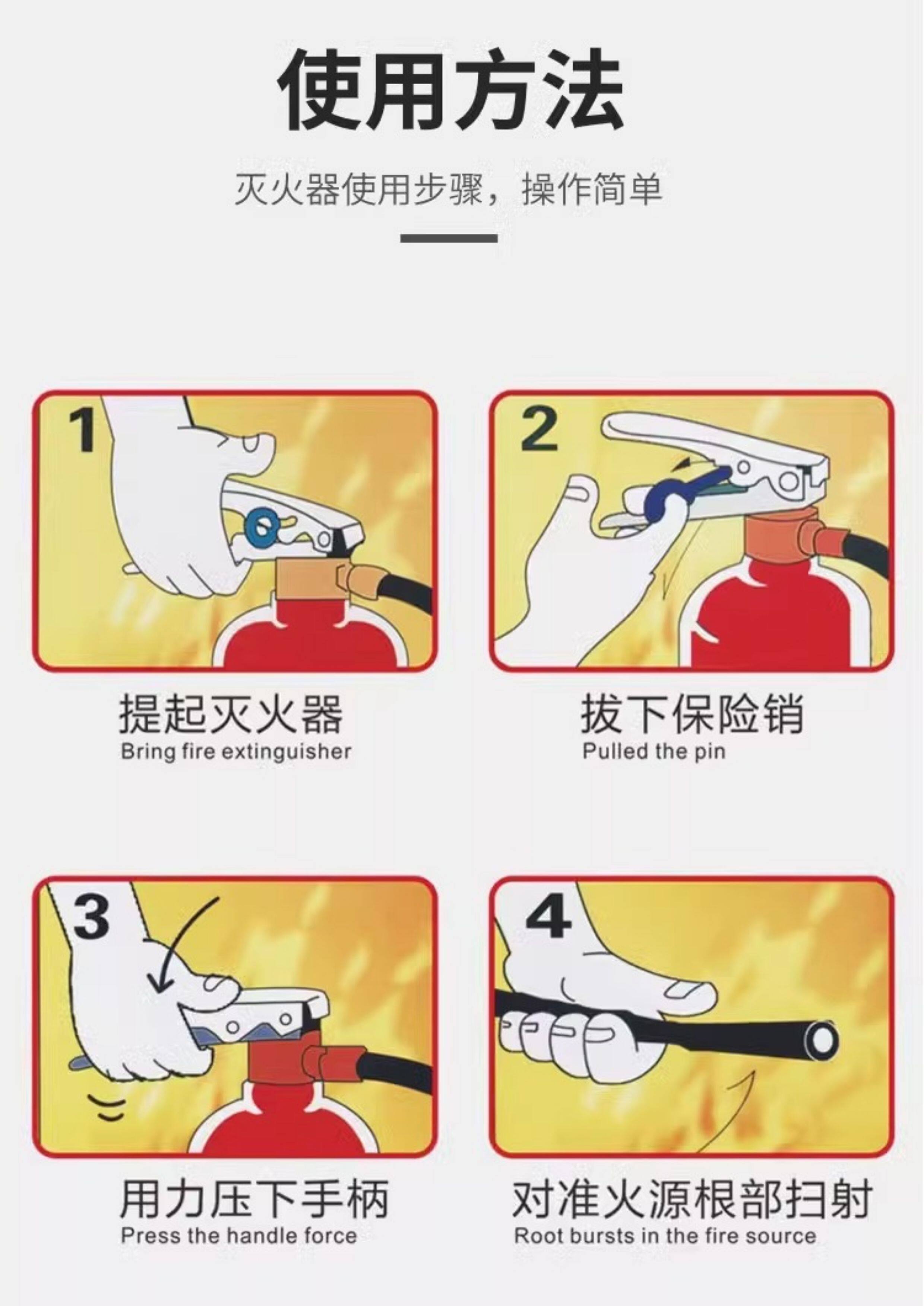 使用方法

灭火器使用步骤，操作简单

1

提起灭火器
Bring fire extinguisher

2

拔下保险销
Pulled the pin

3

用力压下手柄
Press the handle force

4

对准火源根部扫射
Root bursts in the fire source