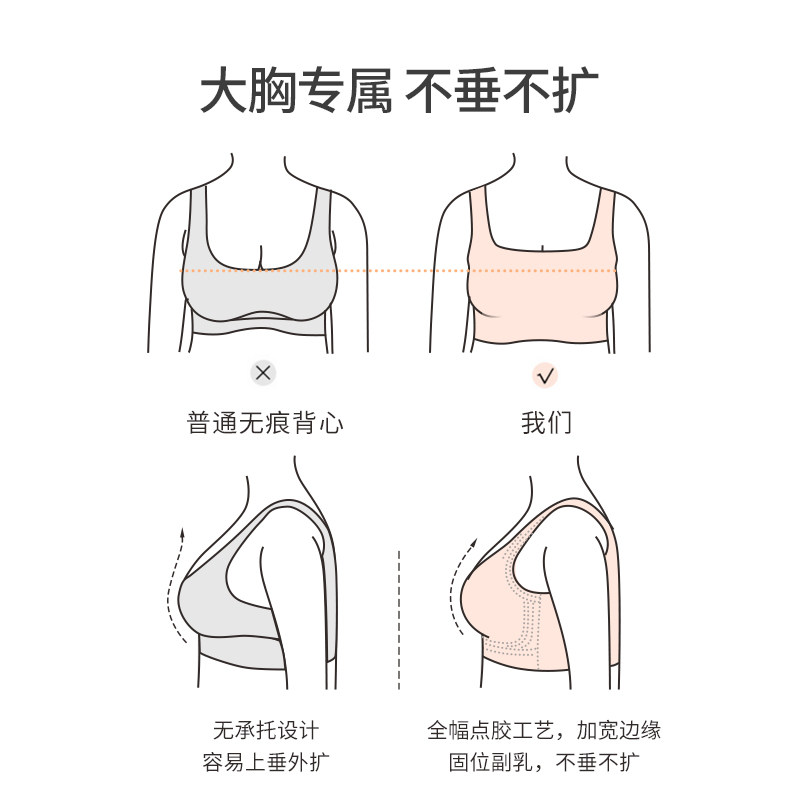 大胸专属 不垂不扩

×

普通无痕背心

√

我们

无承托设计
容易上垂外扩

全幅点胶工艺，加宽边缘
固位副乳，不垂不扩