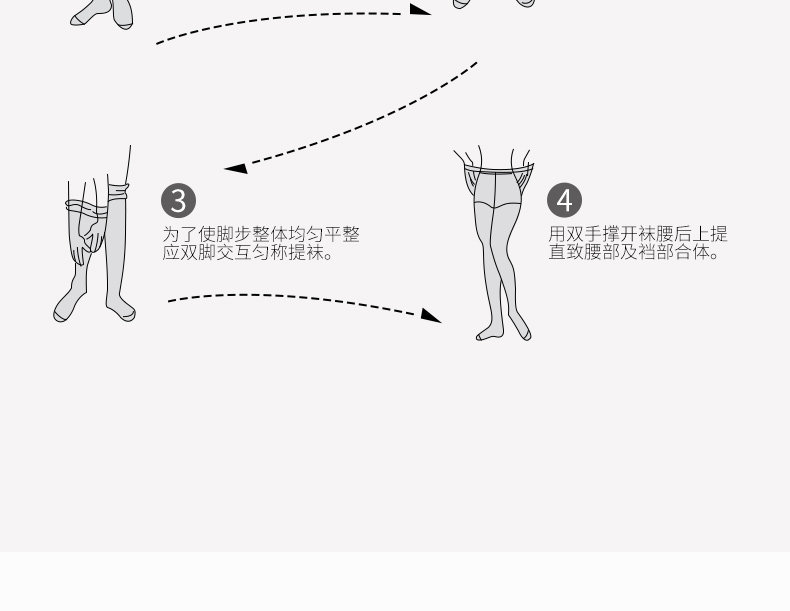 3

为了使脚步整体均匀平整
应双脚交互匀称提袜。

4

用双手撑开袜腰后上提
直致腰部及裆部合体。