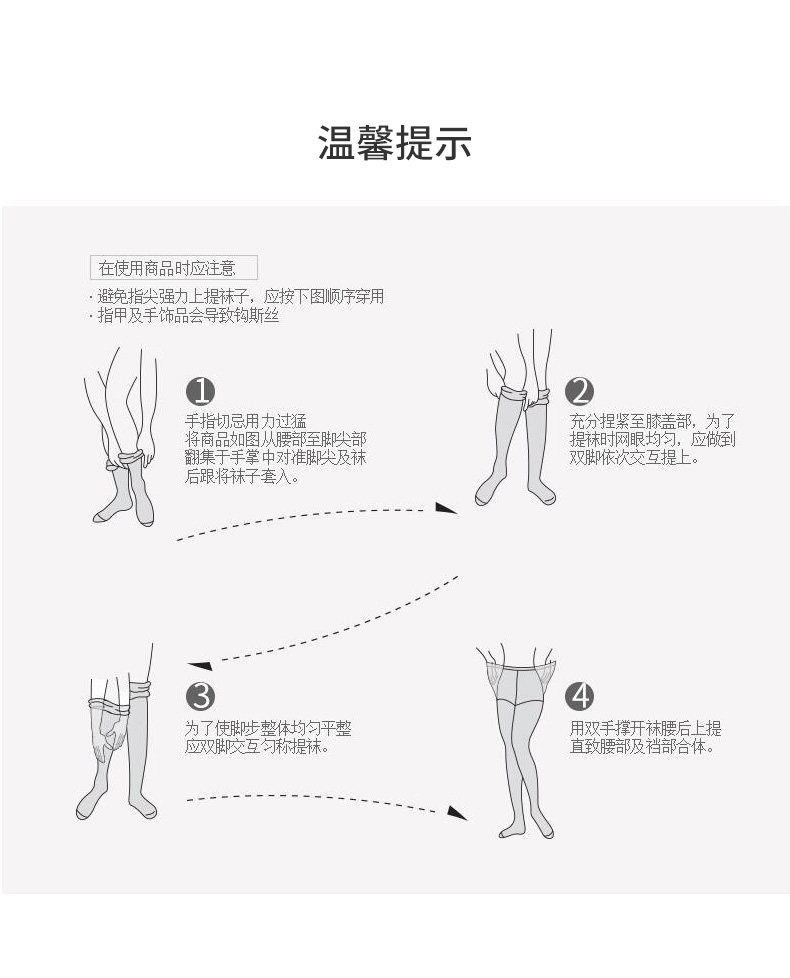 温馨提示

在使用商品时应注意

· 避免指尖强力上提袜子，应按下图顺序穿用
· 指甲及手饰品会导致钩斯丝

1
手指切忌用力过猛
将商品如图从腰部至脚尖部翻集于手掌中对准脚尖及袜后跟将袜子套入。

2
充分捏紧至膝盖部，为了提袜时网眼均匀，应做到双脚依次交互提上。

3
为了使脚步整体均匀平整应双脚交互匀称提袜。

4
用双手撑开袜腰后上提直致腰部及裆部合体。