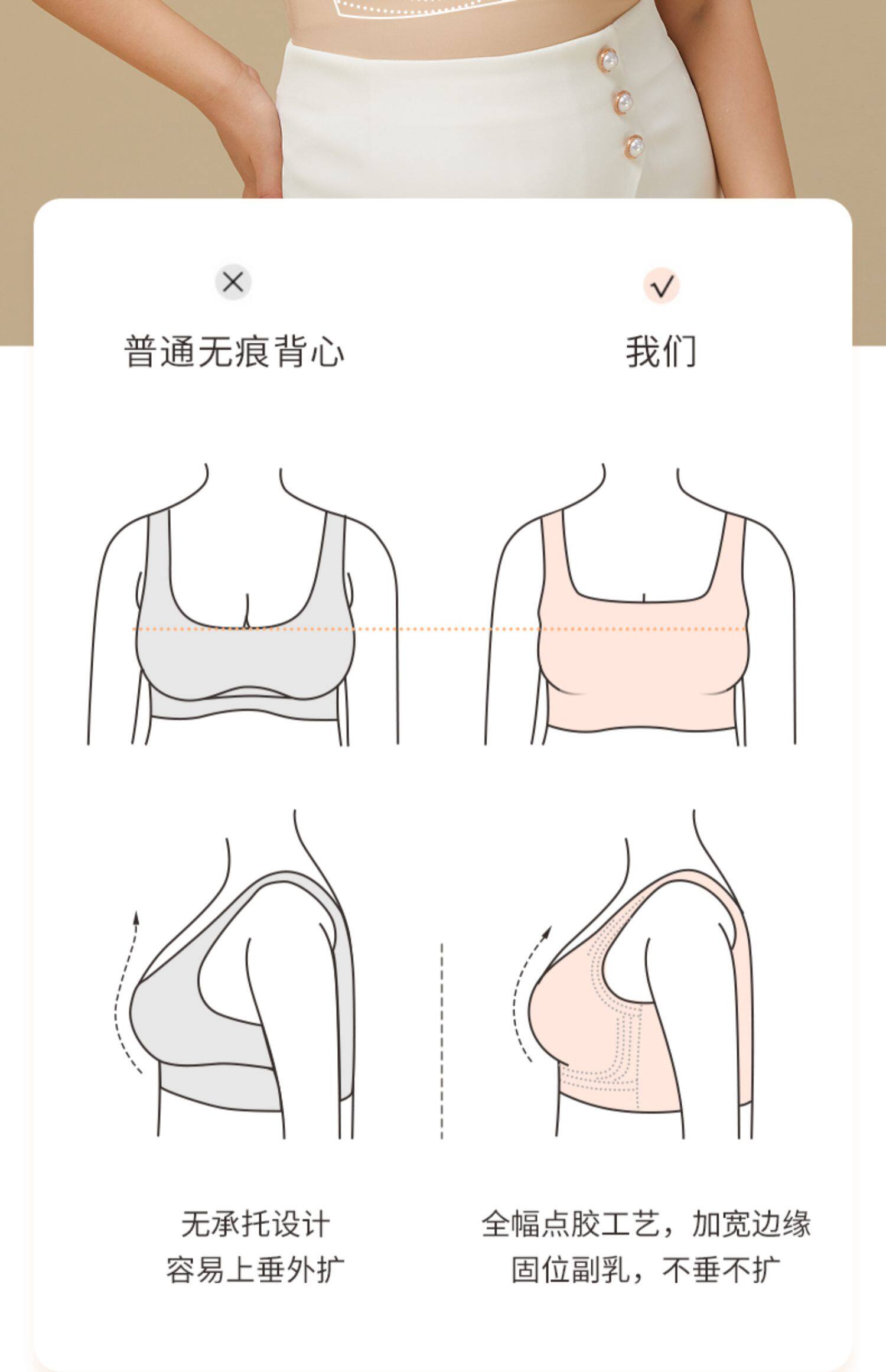 ×

普通无痕背心

√

我们

无承托设计
容易上垂外扩

全幅点胶工艺，加宽边缘
固位副乳，不垂不扩