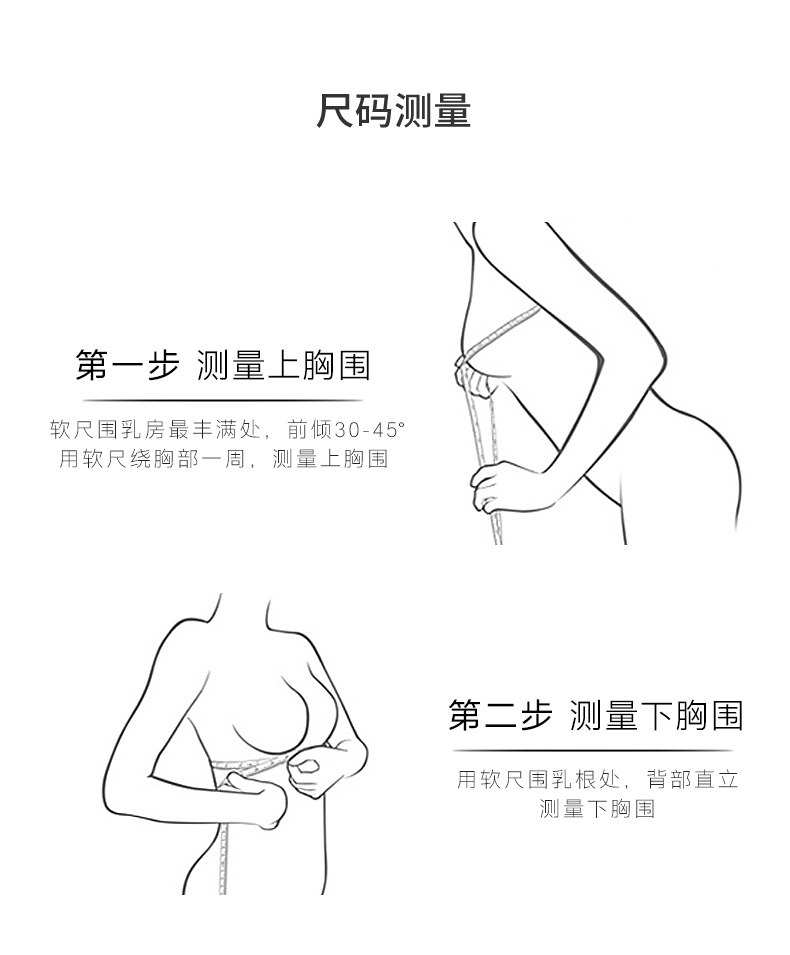 尺码测量

第一步 测量上胸围

软尺围乳房最丰满处，前倾30-45°
用软尺绕胸部一周，测量上胸围

第二步 测量下胸围

用软尺围乳根处，背部直立
测量下胸围