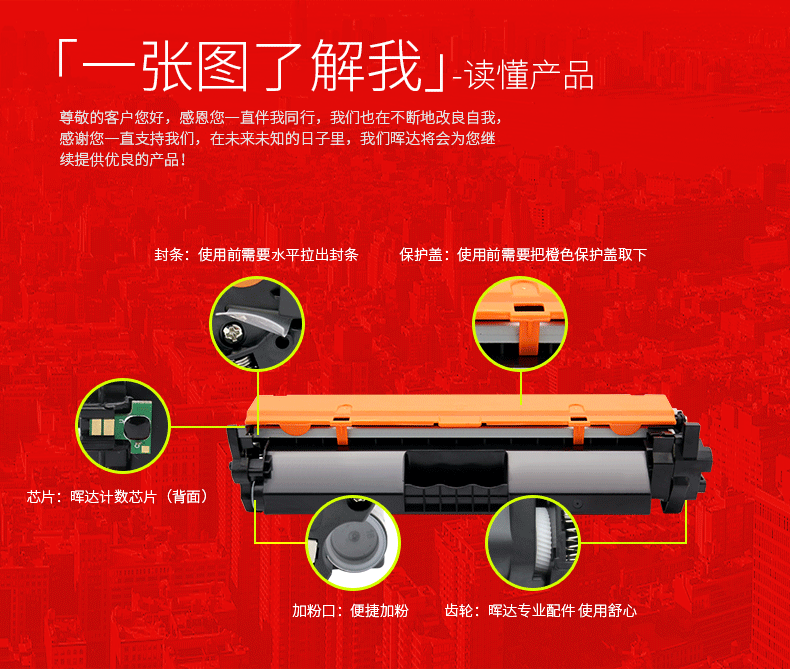 「一张图了解我」-读懂产品

尊敬的客户您好，感恩您一直伴我同行，我们也在不断地改良自我，感谢您一直支持我们，在未来未知的日子里，我们晖达将会为您继续提供优良的产品！

封条：使用前需要水平拉出封条

保护盖：使用前需要把橙色保护盖取下

芯片：晖达计数芯片（背面）

加粉口：便捷加粉

齿轮：晖达专业配件 使用舒心