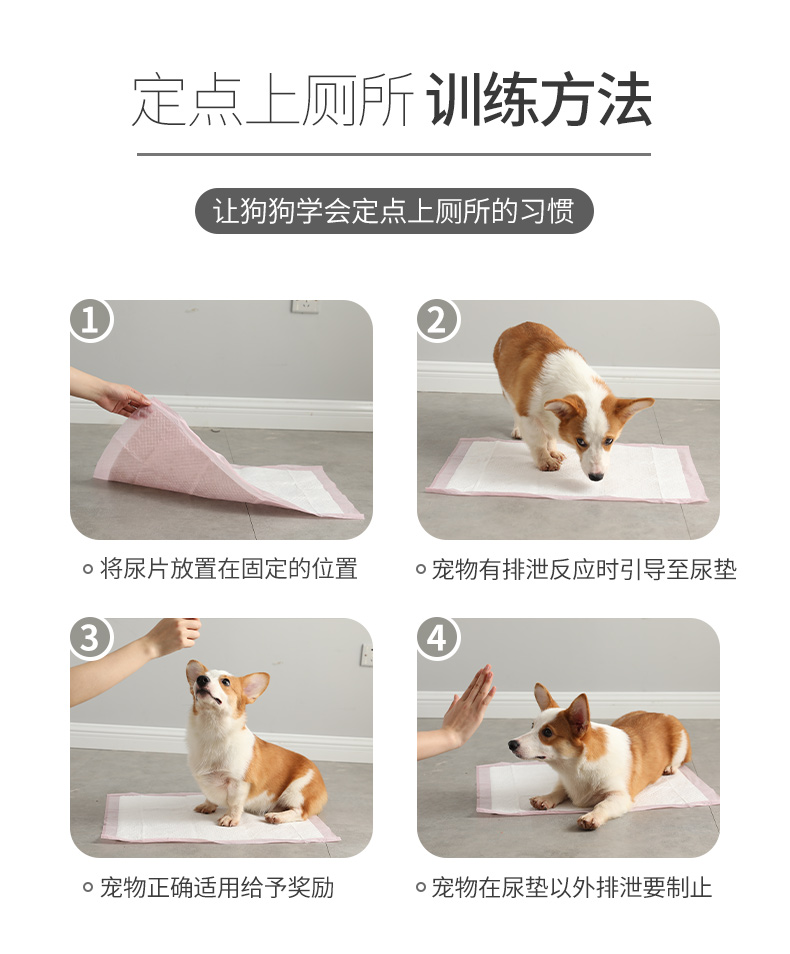 定点上厕所 训练方法

让狗狗学会定点上厕所的习惯

1

将尿片放置在固定的位置

2

宠物有排泄反应时引导至尿垫

3

宠物正确适用给予奖励

4

宠物在尿垫以外排泄要制止