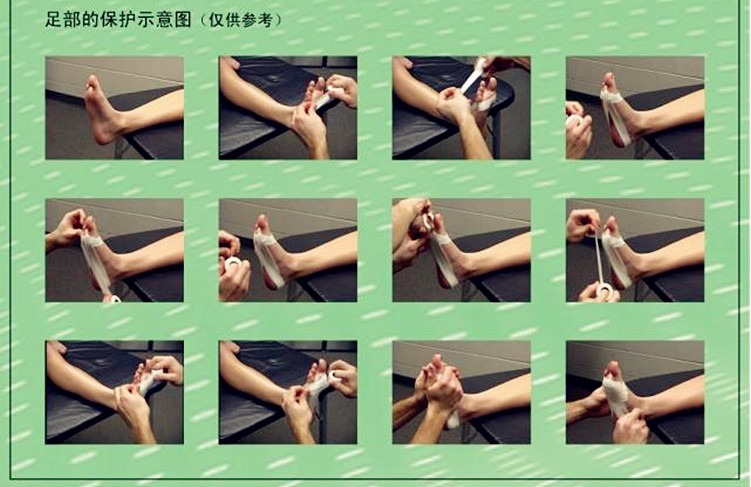 足部的保护示意图（仅供参考）