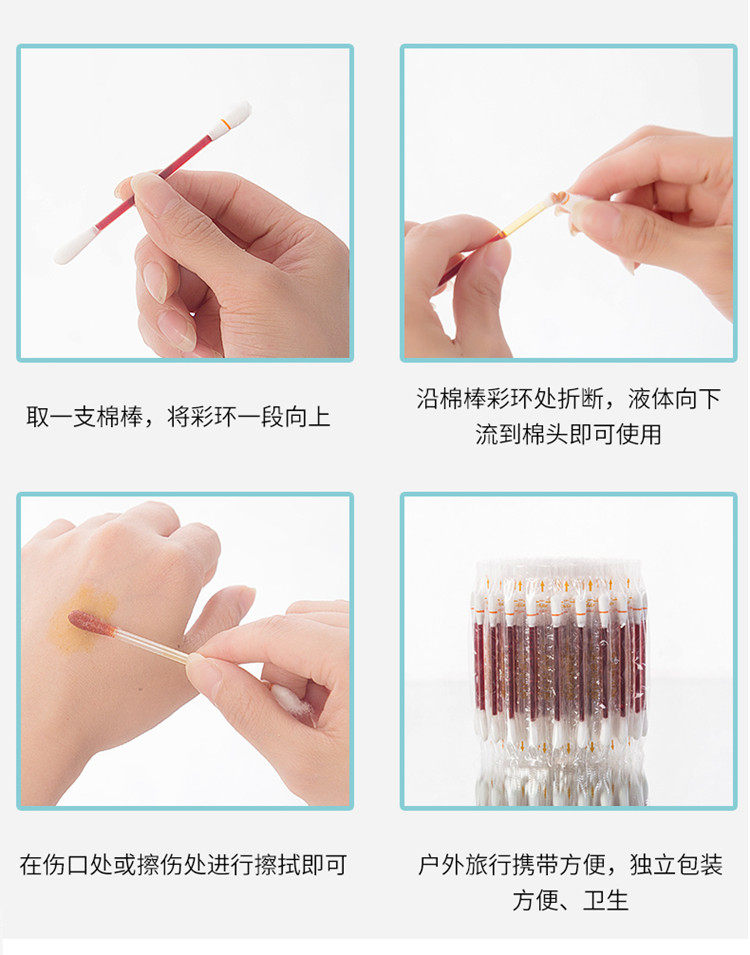 取一支棉棒，将彩环一段向上

沿棉棒彩环处折断，液体向下流到棉头即可使用

在伤口处或擦伤处进行擦拭即可

户外旅行携带方便，独立包装方便、卫生