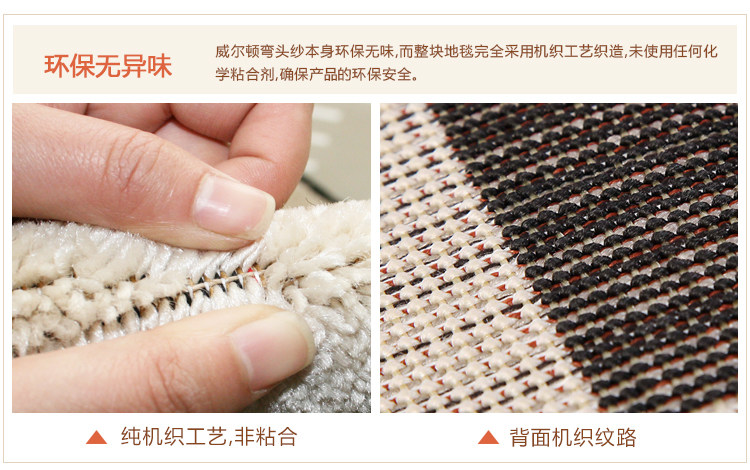 环保无异味

威尔顿弯头纱本身环保无味,而整块地毯完全采用机织工艺织造,未使用任何化学粘合剂,确保产品的环保安全。

▲ 纯机织工艺,非粘合

▲ 背面机织纹路