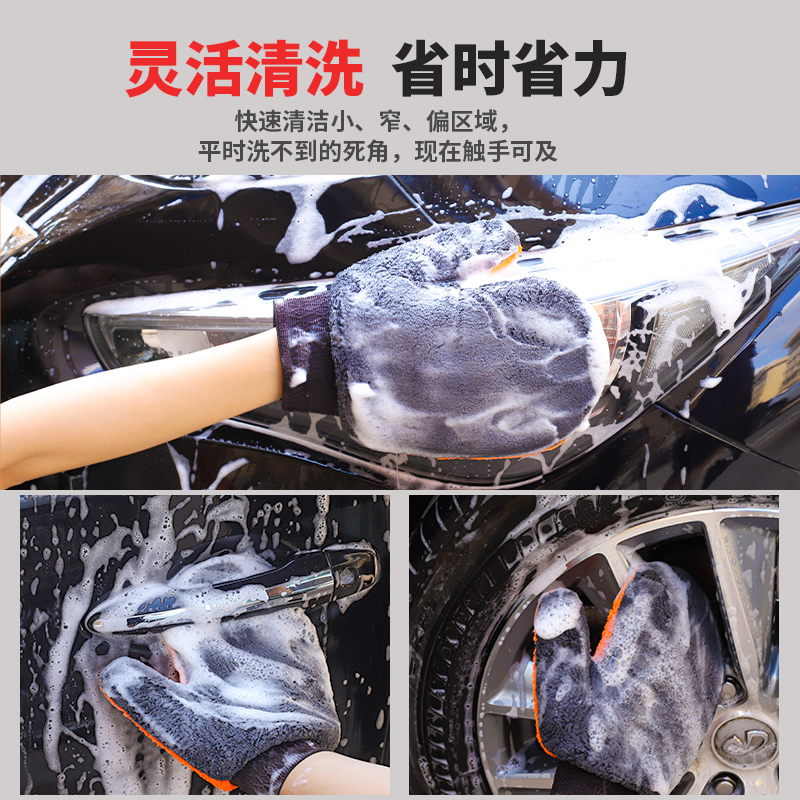 灵活清洗 省时省力

快速清洁小、窄、偏区域，
平时洗不到的死角，现在触手可及