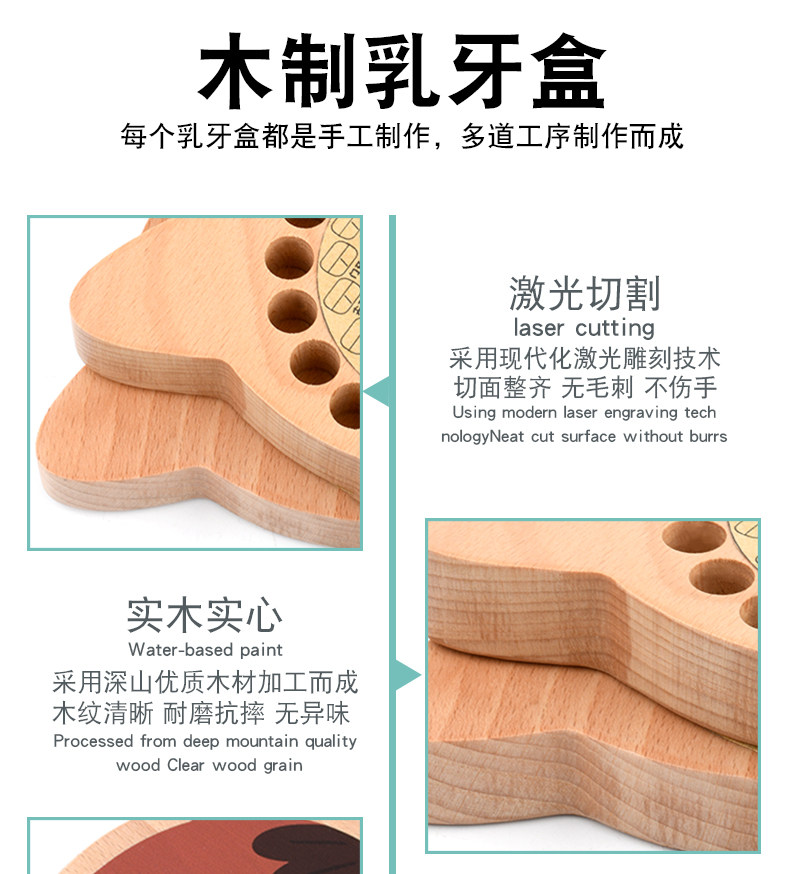 木制乳牙盒

每个乳牙盒都是手工制作，多道工序制作而成

激光切割
laser cutting
采用现代化激光雕刻技术
切面整齐 无毛刺 不伤手
Using modern laser engraving tech nologyNeat cut surface without burrs

实木实心
Water-based paint
采用深山优质木材加工而成
木纹清晰 耐磨抗摔 无异味
Processed from deep mountain quality wood Clear wood grain