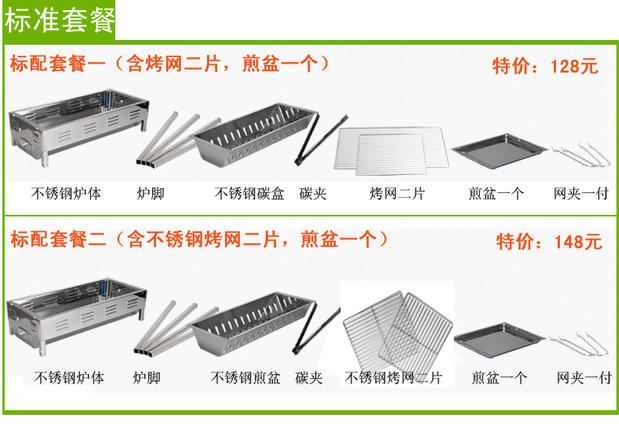 标准套餐

标配套餐一（含烤网二片，煎盆一个）

特价：128元

不锈钢炉体　炉脚　不锈钢碳盒　碳夹　烤网二片　煎盆一个　网夹一付

标配套餐二（含不锈钢烤网二片，煎盆一个）

特价：148元

不锈钢炉体　炉脚　不锈钢煎盆　碳夹　不锈钢烤网二片　煎盆一个　网夹一付