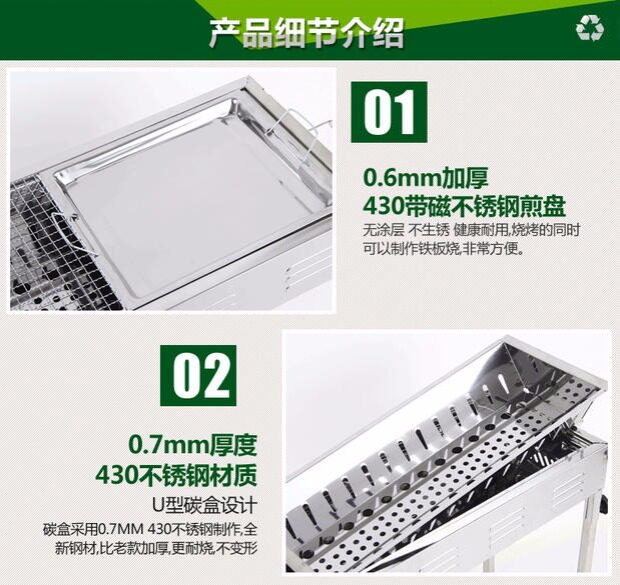 产品细节介绍

01

0.6mm加厚
430带磁不锈钢煎盘
无涂层 不生锈 健康耐用,烧烤的同时可以制作铁板烧,非常方便。

02

0.7mm厚度
430不锈钢材质
U型碳盒设计
碳盒采用0.7MM 430不锈钢制作,全新钢材,比老款加厚,更耐烧,不变形