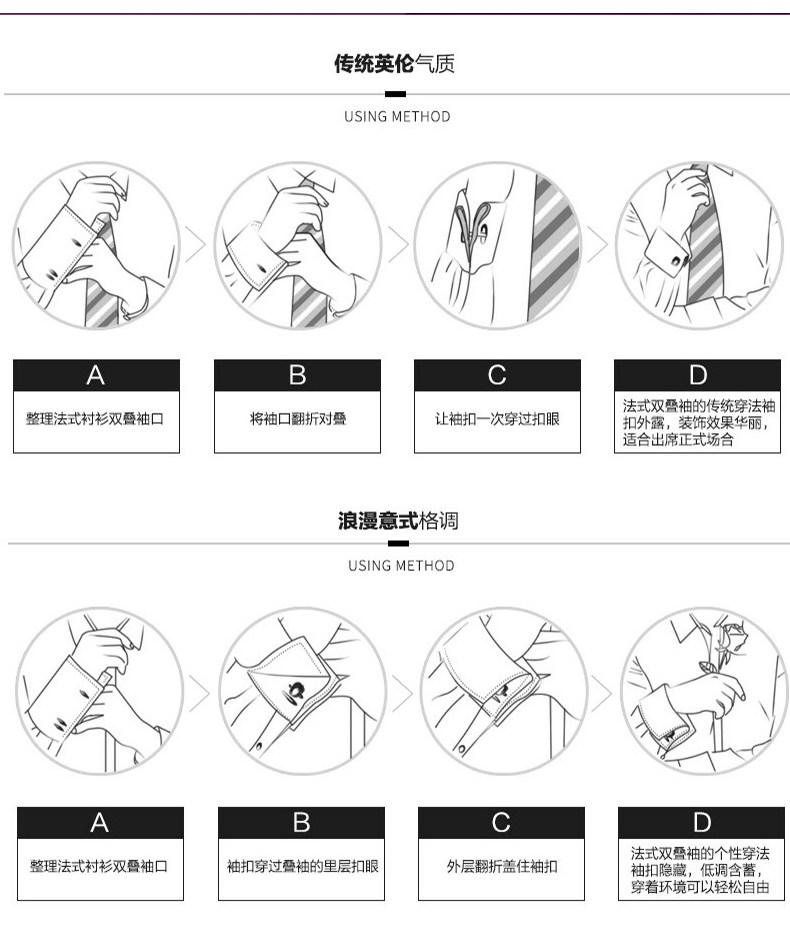 传统英伦气质

USING METHOD

A
整理法式衬衫双叠袖口

B
将袖口翻折对叠

C
让袖扣一次穿过扣眼

D
法式双叠袖的传统穿法袖扣外露，装饰效果华丽，适合出席正式场合

浪漫意式格调

USING METHOD

A
整理法式衬衫双叠袖口

B
袖扣穿过叠袖的里层扣眼

C
外层翻折盖住袖扣

D
法式双叠袖的个性穿法袖扣隐藏，低调含蓄，穿着环境可以轻松自由