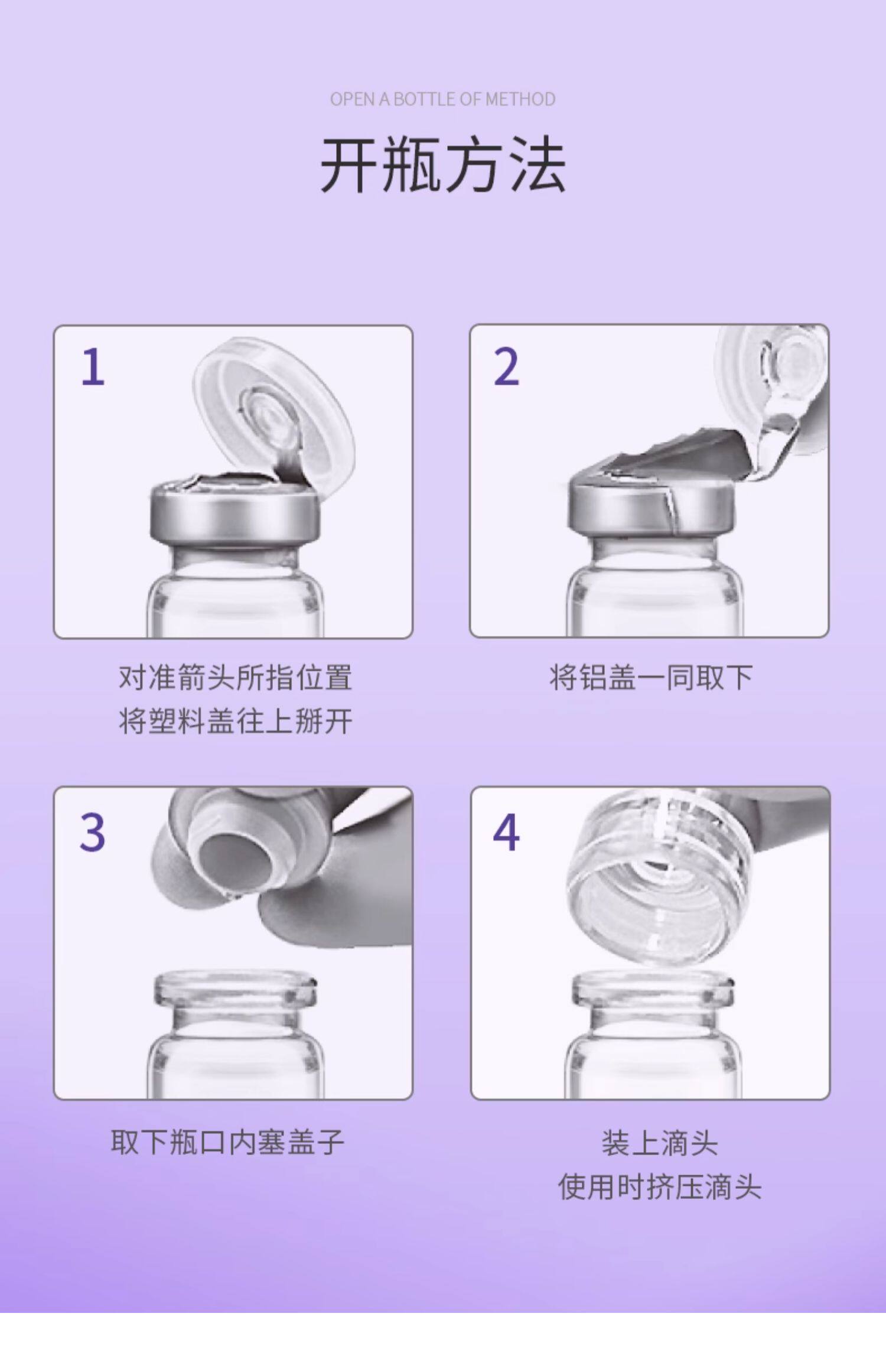 OPEN A BOTTLE OF METHOD

开瓶方法

1

对准箭头所指位置
将塑料盖往上掰开

2

将铝盖一同取下

3

取下瓶口内塞盖子

4

装上滴头
使用时挤压滴头